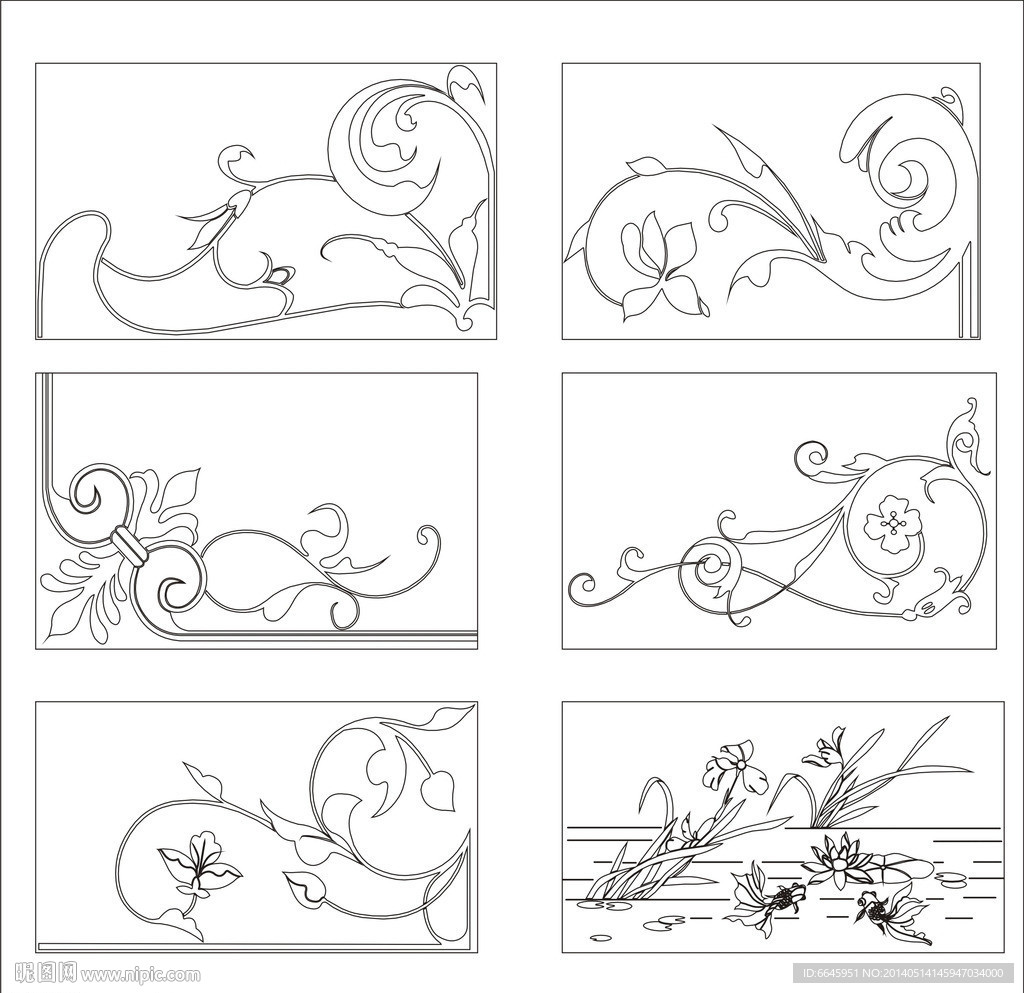 昵图网 www.nipic.com
ID:6645951 NO:20140514145947034000