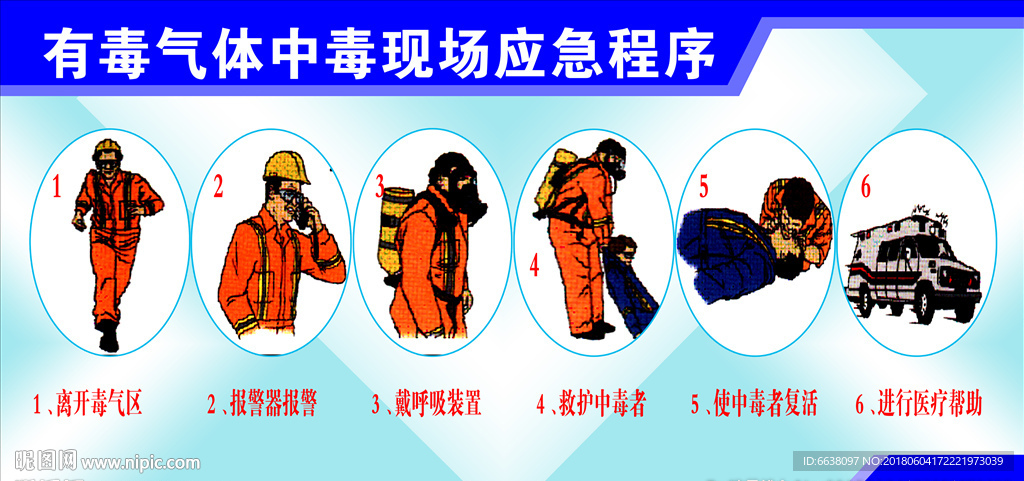 有毒气体中毒现场应急程序

1

2

3

4

5

6

1、离开毒气区

2、报警器报警

3、戴呼吸装置

4、救护中毒者

5、使中毒者复活

6、进行医疗帮助

昵图网 www.nipic.com

ID:6638097 NO:20180604172221973039