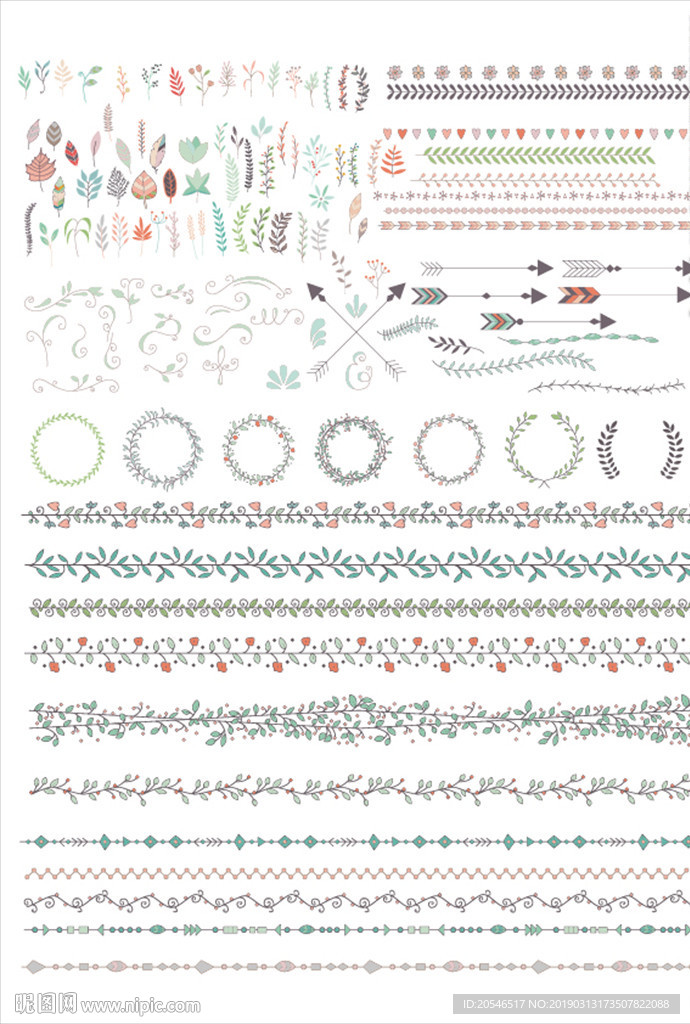 昵图网 www.nipic.com
ID:20546517 NO:20190313173507822088