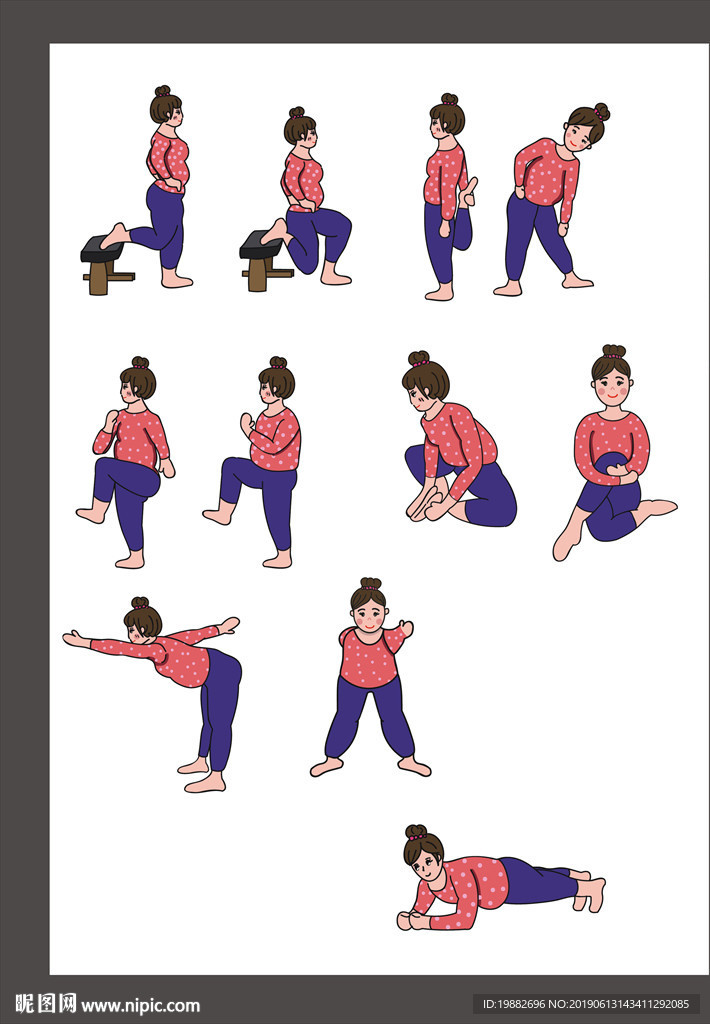 昵图网 www.nipic.com

ID:19882696 NO:20190613143411292085