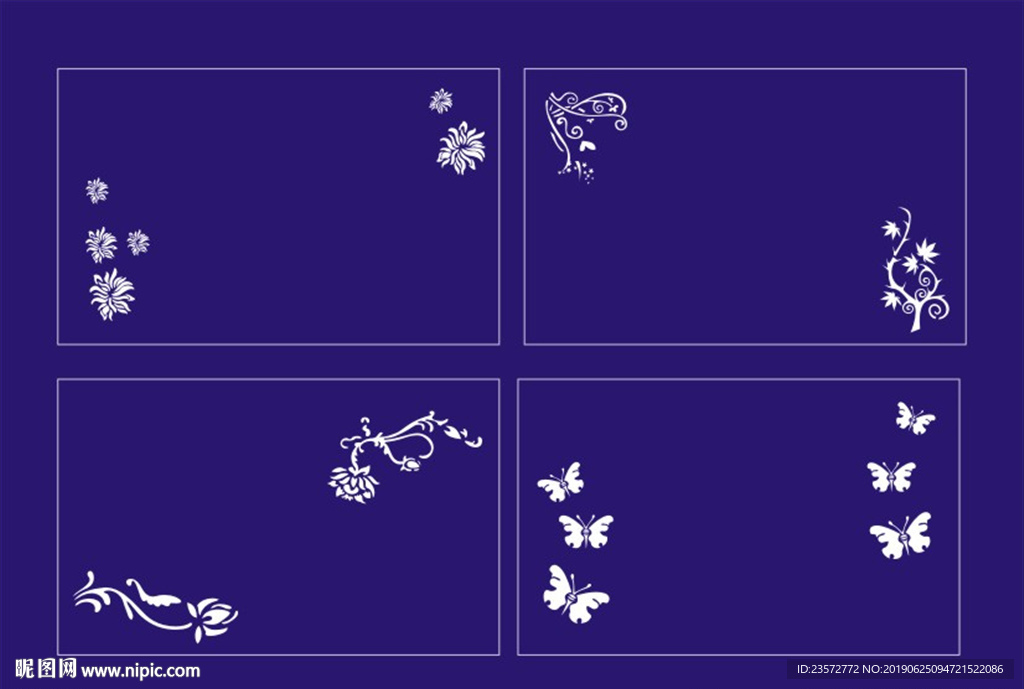 昵图网 www.nipic.com

ID:23572772 NO:20190625094721522086