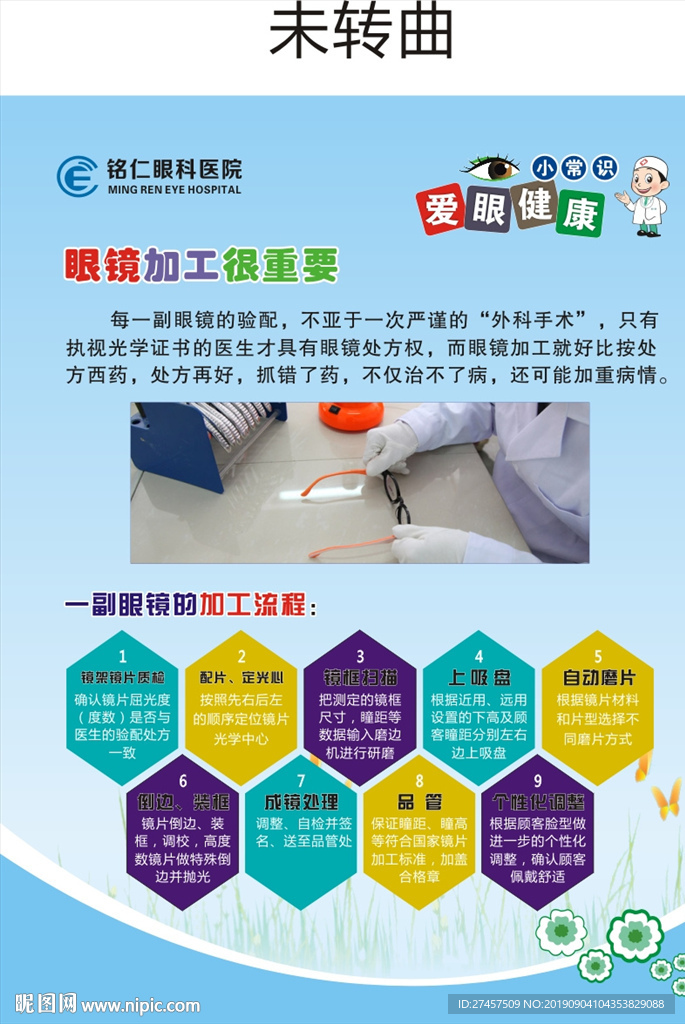 未转曲

铭仁眼科医院
MING REN EYE HOSPITAL

小常识
爱眼健康

眼镜加工很重要

每一副眼镜的验配，不亚于一次严谨的“外科手术”，只有执视光学证书的医生才具有眼镜处方权，而眼镜加工就好比按处方西药，处方再好，抓错了药，不仅治不了病，还可能加重病情。

一副眼镜的加工流程：

1
镜架镜片质检
确认镜片屈光度（度数）是否与医生的验配处方一致

2
配片、定光心
按照先右后左的顺序定位镜片光学中心

3
镜框扫描
把测定的镜框尺寸，瞳距等数据输入磨边机进行研磨

4
上吸盘
根据近用、远用设置的下高及顾客瞳距分别左右边上吸盘

5
自动磨片
根据镜片材料和片型选择不同磨片方式

6
倒边、装框
镜片倒边、装框，调校，高度数镜片做特殊倒边并抛光

7
成镜处理
调整、自检并签名、送至品管处

8
品管
保证瞳距、瞳高等符合国家镜片加工标准，加盖合格章

9
个性化调整
根据顾客脸型做进一步的个性化调整，确认顾客佩戴舒适

昵图网 www.nipic.com
ID:27457509 NO:20190904104353829088