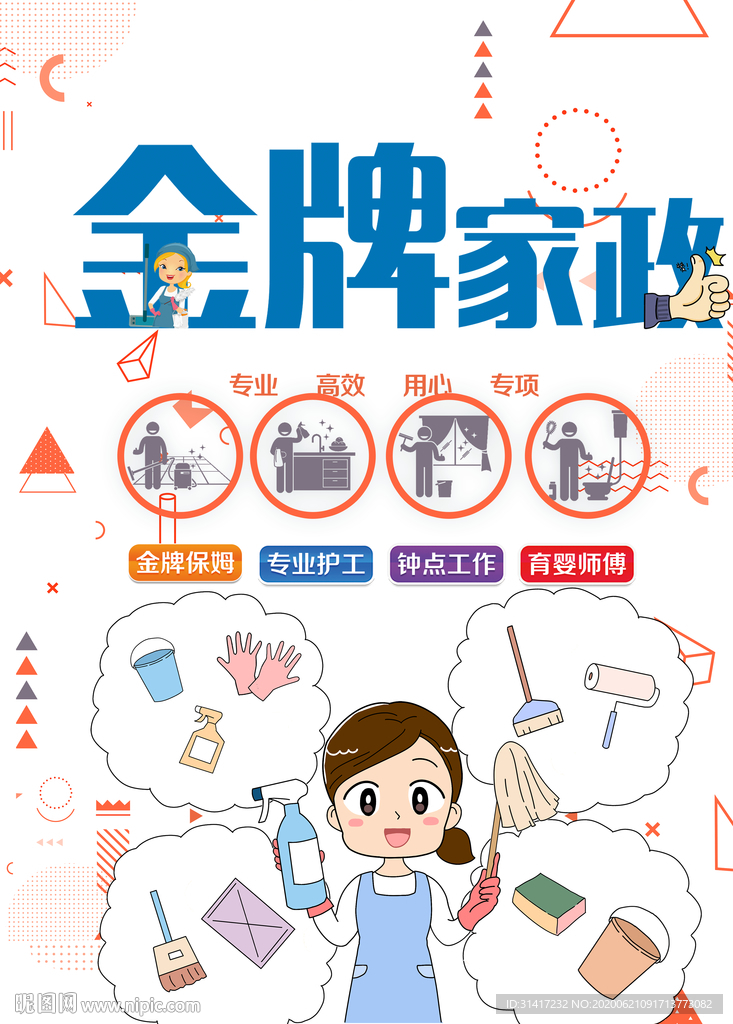 金牌家政

专业 高效 用心 专项

金牌保姆
专业护工
钟点工作
育婴师傅

昵图网 www.nipic.com
ID:31417232 NO:20200621091713773082