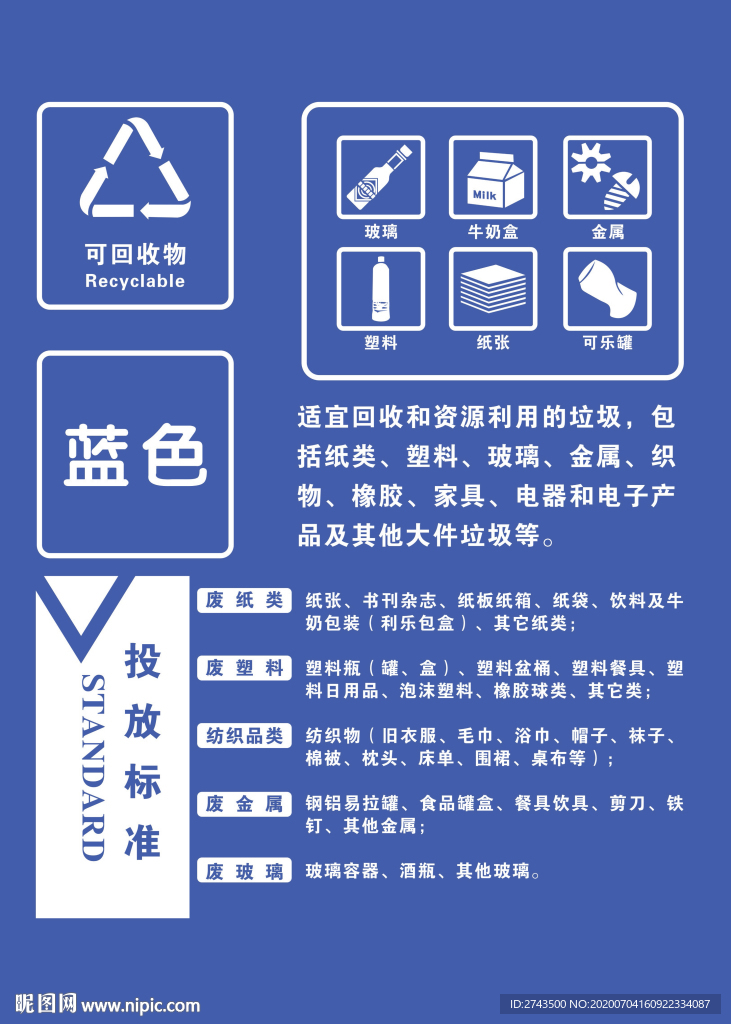 可回收物
Recyclable

Milk

玻璃 牛奶盒 金属

塑料 纸张 可乐罐

蓝色

适宜回收和资源利用的垃圾，包括纸类、塑料、玻璃、金属、织物、橡胶、家具、电器和电子产品及其他大件垃圾等。

STANDARD

投放标准

废纸类 纸张、书刊杂志、纸板纸箱、纸袋、饮料及牛奶包装（利乐包盒）、其它纸类；

废塑料 塑料瓶（罐、盒）、塑料盆桶、塑料餐具、塑料日用品、泡沫塑料、橡胶球类、其它类；

纺织品类 纺织物（旧衣服、毛巾、浴巾、帽子、袜子、棉被、枕头、床单、围裙、桌布等）；

废金属 钢铝易拉罐、食品罐盒、餐具饮具、剪刀、铁钉、其他金属；

废玻璃 玻璃容器、酒瓶、其他玻璃。

昵图网 www.nipic.com

ID:2743500 NO:20200704160922334087