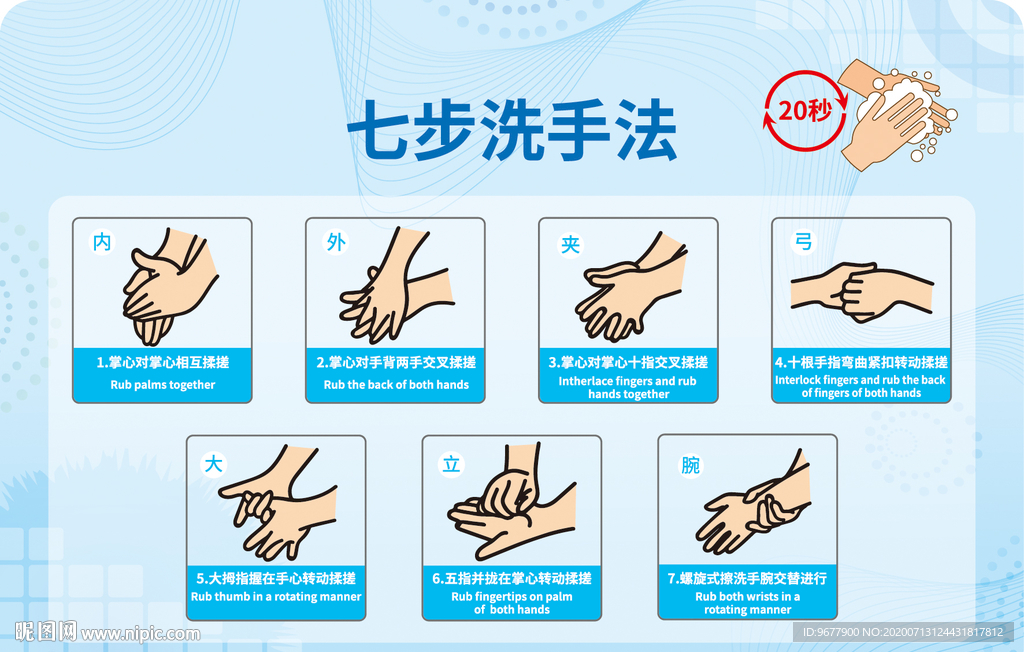 七步洗手法

20秒

内
1.掌心对掌心相互揉搓
Rub palms together

外
2.掌心对手背两手交叉揉搓
Rub the back of both hands

夹
3.掌心对掌心十指交叉揉搓
Intherlace fingers and rub hands together

弓
4.十根手指弯曲紧扣转动揉搓
Interlock fingers and rub the back of fingers of both hands

大
5.大拇指握在手心转动揉搓
Rub thumb in a rotating manner

立
6.五指并拢在掌心转动揉搓
Rub fingertips on palm of both hands

腕
7.螺旋式擦洗手腕交替进行
Rub both wrists in a rotating manner

昵图网 www.nipic.com
ID:9677900 NO:20200713124431817812