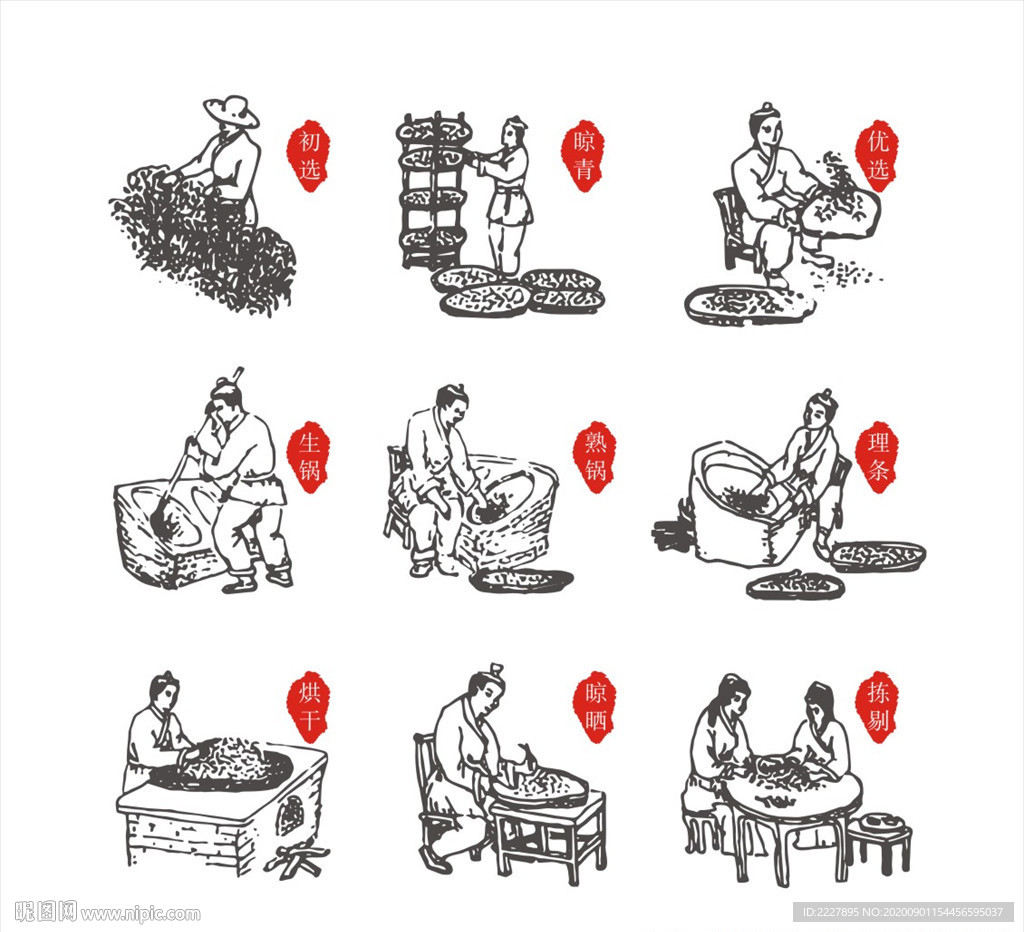 初选

晾青

优选

生锅

熟锅

理条

烘干

晾晒

拣剔

昵图网 www.nipic.com

ID:2227895 NO:20200901154456595037