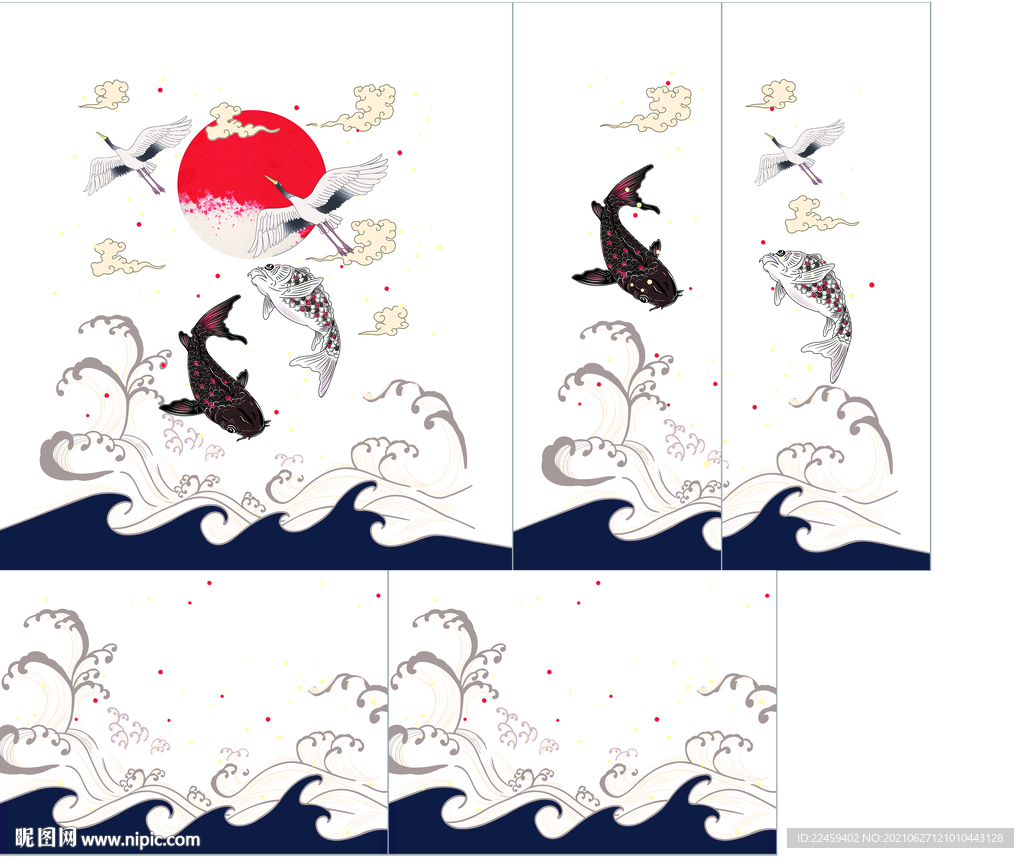 昵图网 www.nipic.com
ID:22459402 NO:20210627121010443128