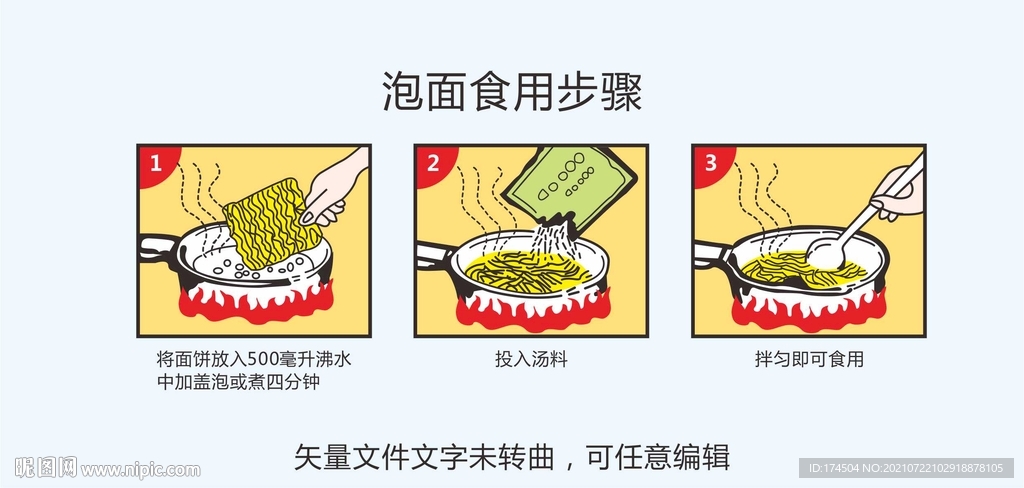 泡面食用步骤

1

将面饼放入500毫升沸水中加盖泡或煮四分钟

2

投入汤料

3

拌匀即可食用

矢量文件文字未转曲，可任意编辑

昵图网 www.nipic.com

ID:174504 NO:20210722102918878105