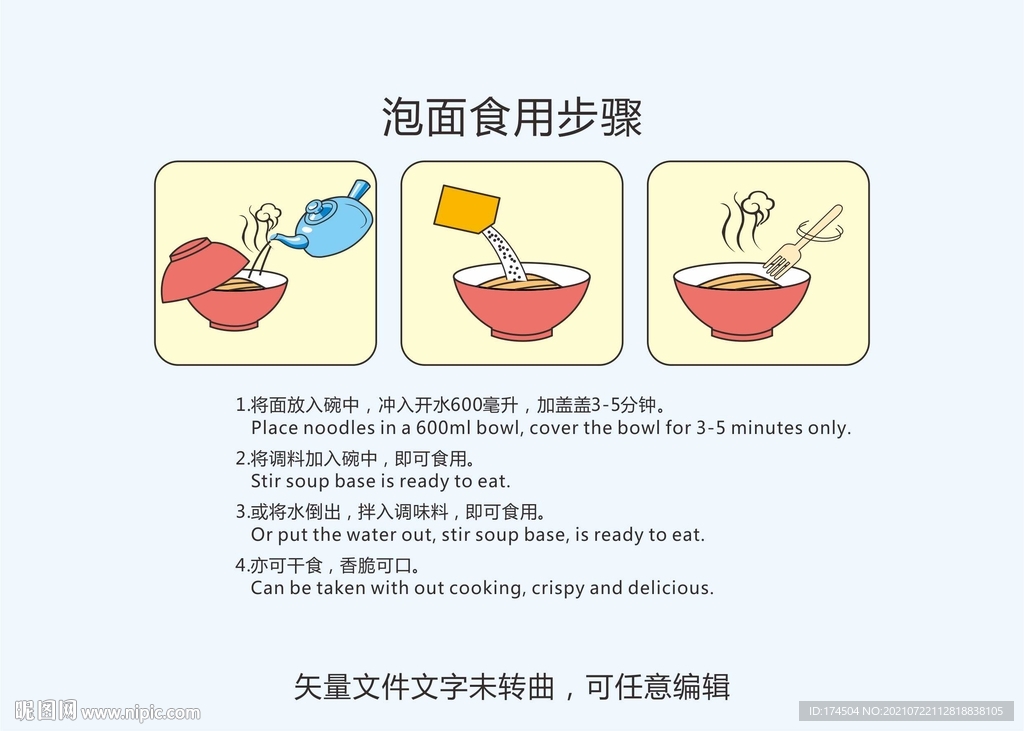 泡面食用步骤

1.将面放入碗中，冲入开水600毫升，加盖盖3-5分钟。
Place noodles in a 600ml bowl, cover the bowl for 3-5 minutes only.

2.将调料加入碗中，即可食用。
Stir soup base is ready to eat.

3.或将水倒出，拌入调味料，即可食用。
Or put the water out, stir soup base, is ready to eat.

4.亦可干食，香脆可口。
Can be taken with out cooking, crispy and delicious.

矢量文件文字未转曲，可任意编辑

昵图网 www.nipic.com

ID:174504 NO:20210722112818838105