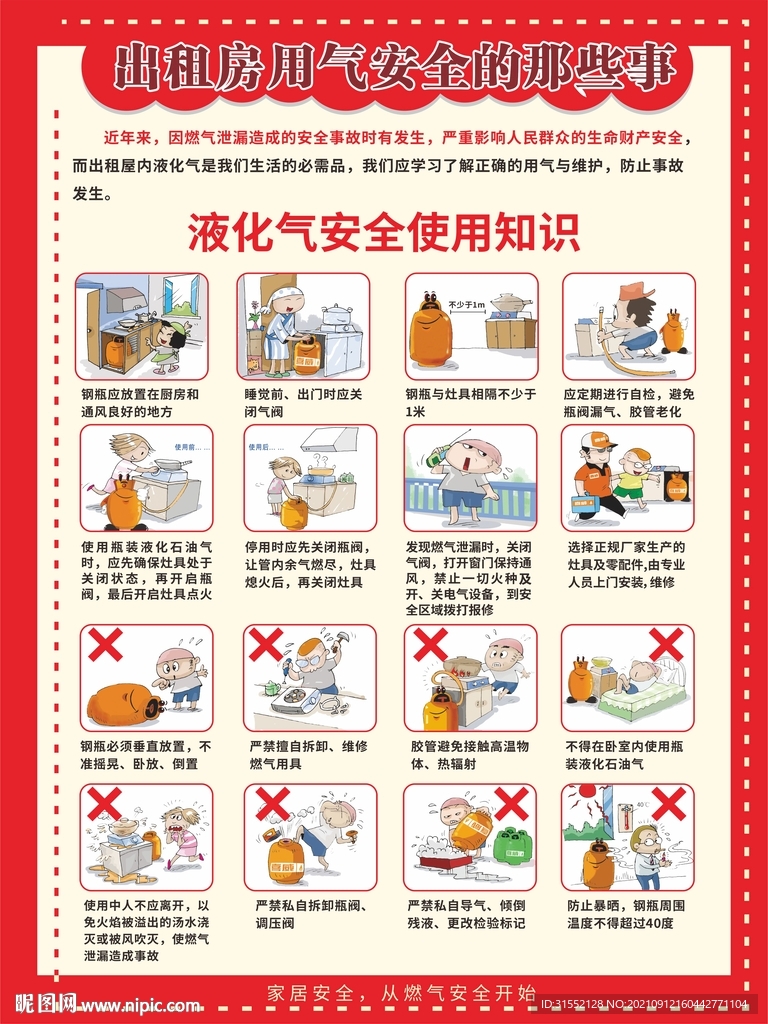 出租房用气安全的那些事

近年来，因燃气泄漏造成的安全事故时有发生，严重影响人民群众的生命财产安全，而出租屋内液化气是我们生活的必需品，我们应学习了解正确的用气与维护，防止事故发生。

液化气安全使用知识

钢瓶应放置在厨房和通风良好的地方

睡觉前、出门时应关闭气阀

不少于1m

钢瓶与灶具相隔不少于1米

应定期进行自检，避免瓶阀漏气、胶管老化

使用前……

使用瓶装液化石油气时，应先确保灶具处于关闭状态，再开启瓶阀，最后开启灶具点火

使用后……

停用时应先关闭瓶阀，让管内余气燃尽，灶具熄火后，再关闭灶具

发现燃气泄漏时，关闭气阀，打开窗门保持通风，禁止一切火种及开、关电气设备，到安全区域拨打报修

选择正规厂家生产的灶具及零配件，由专业人员上门安装，维修

钢瓶必须垂直放置，不准摇晃、卧放、倒置

严禁擅自拆卸、维修燃气用具

胶管避免接触高温物体、热辐射

不得在卧室内使用瓶装液化石油气

使用中人不应离开，以免火焰被溢出的汤水浇灭或被风吹灭，使燃气泄漏造成事故

严禁私自拆卸瓶阀、调压阀

严禁私自导气、倾倒残液、更改检验标记

40℃

防止暴晒，钢瓶周围温度不得超过40度

家居安全，从燃气安全开始

昵图网 www.nipic.com

ID:31552128 NO:20210912160442771104