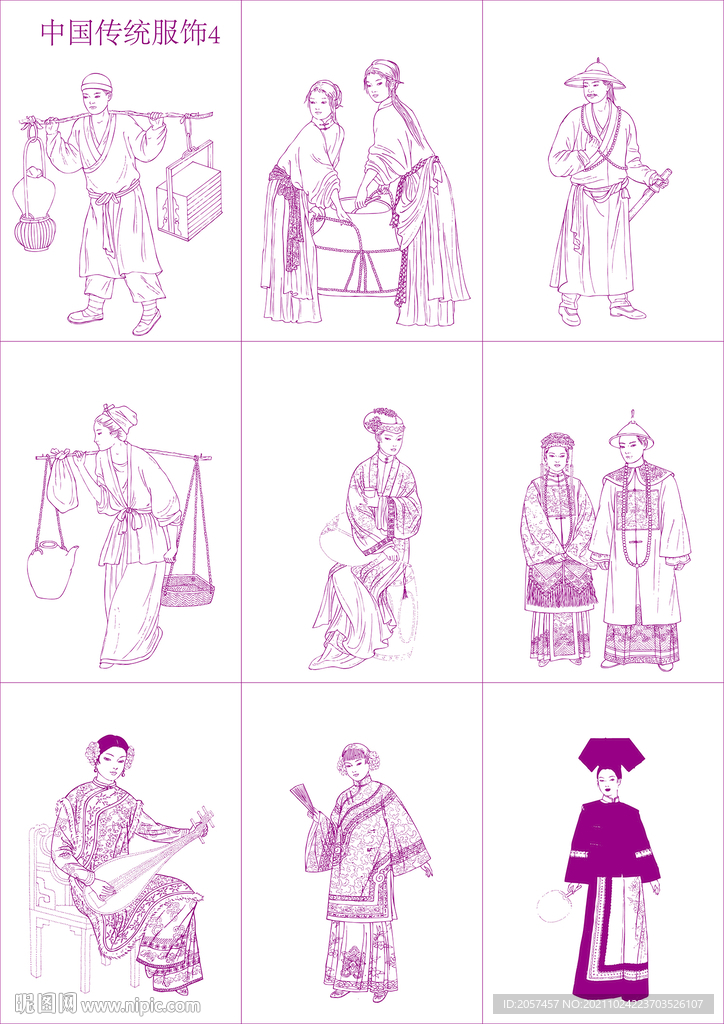 中国传统服饰4

昵图网 www.nipic.com

ID:2057457 NO:20211024223703526107