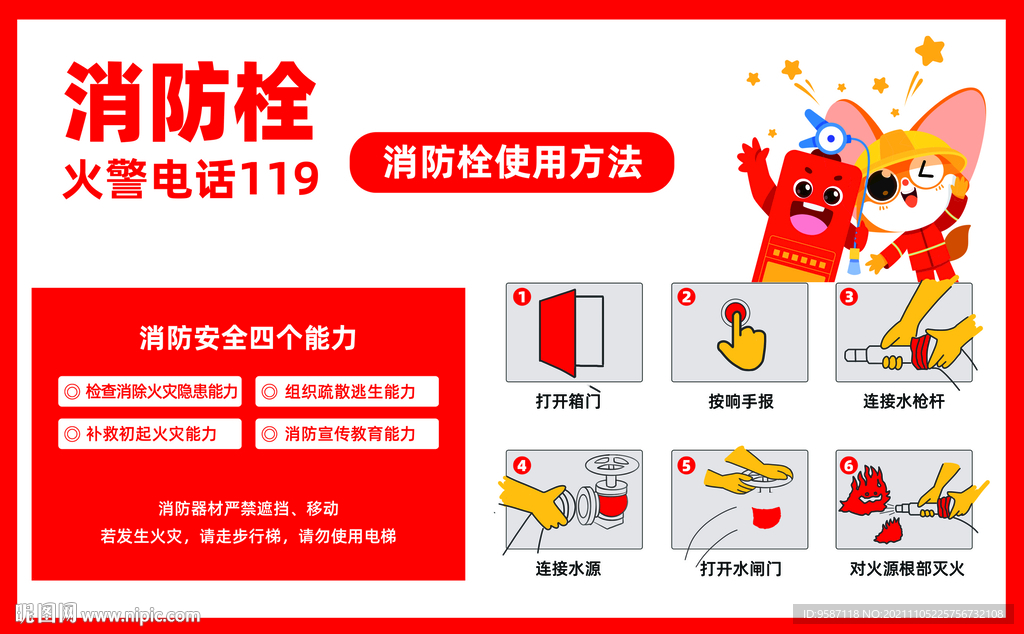 消防栓
火警电话119

消防栓使用方法

消防安全四个能力

◎ 检查消除火灾隐患能力
◎ 组织疏散逃生能力
◎ 补救初起火灾能力
◎ 消防宣传教育能力

消防器材严禁遮挡、移动
若发生火灾，请走步行梯，请勿使用电梯

1 打开箱门
2 按响手报
3 连接水枪杆
4 连接水源
5 打开水闸门
6 对火源根部灭火

昵图网 www.nipic.com
ID:9587118 NO:20211105225756732108