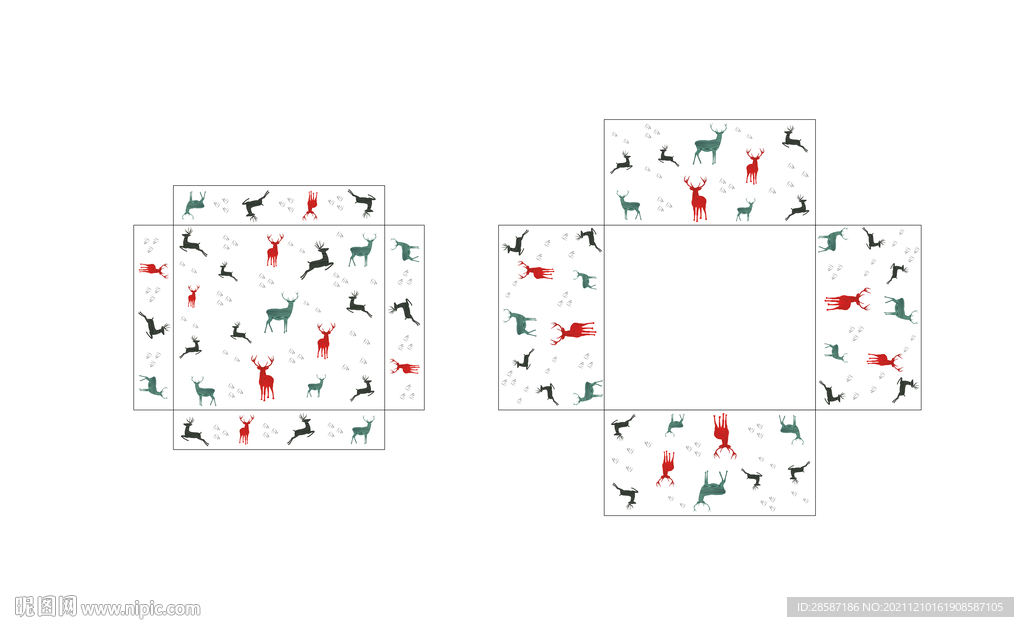 昵图网 www.nipic.com

ID:28587186 NO:20211210161908587105