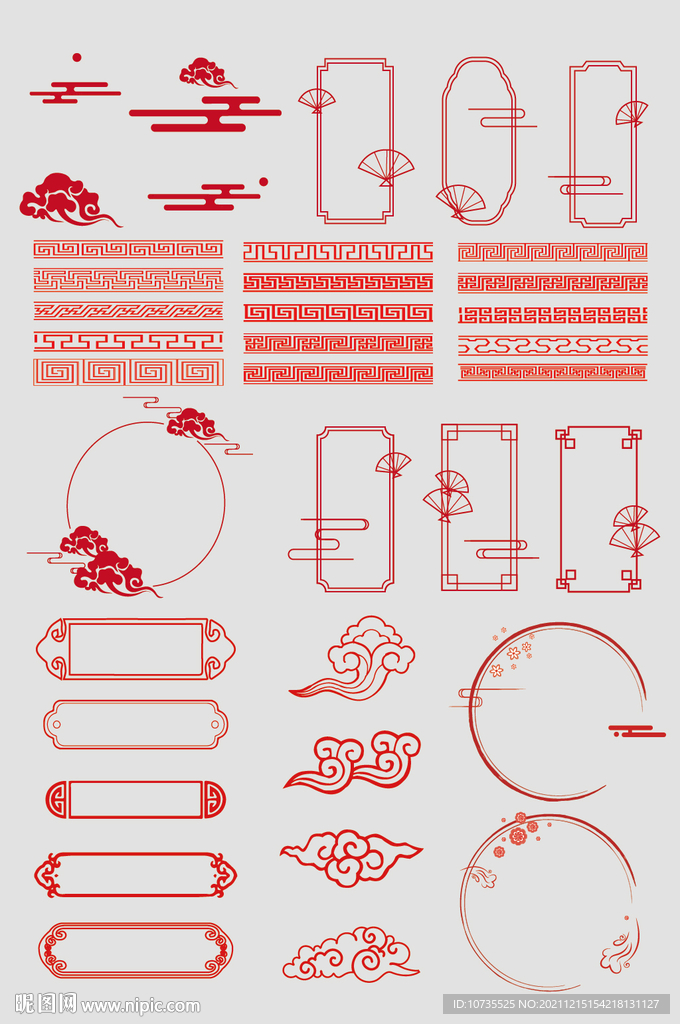 昵图网 www.nipic.com
ID:10735525 NO:20211215154218131127