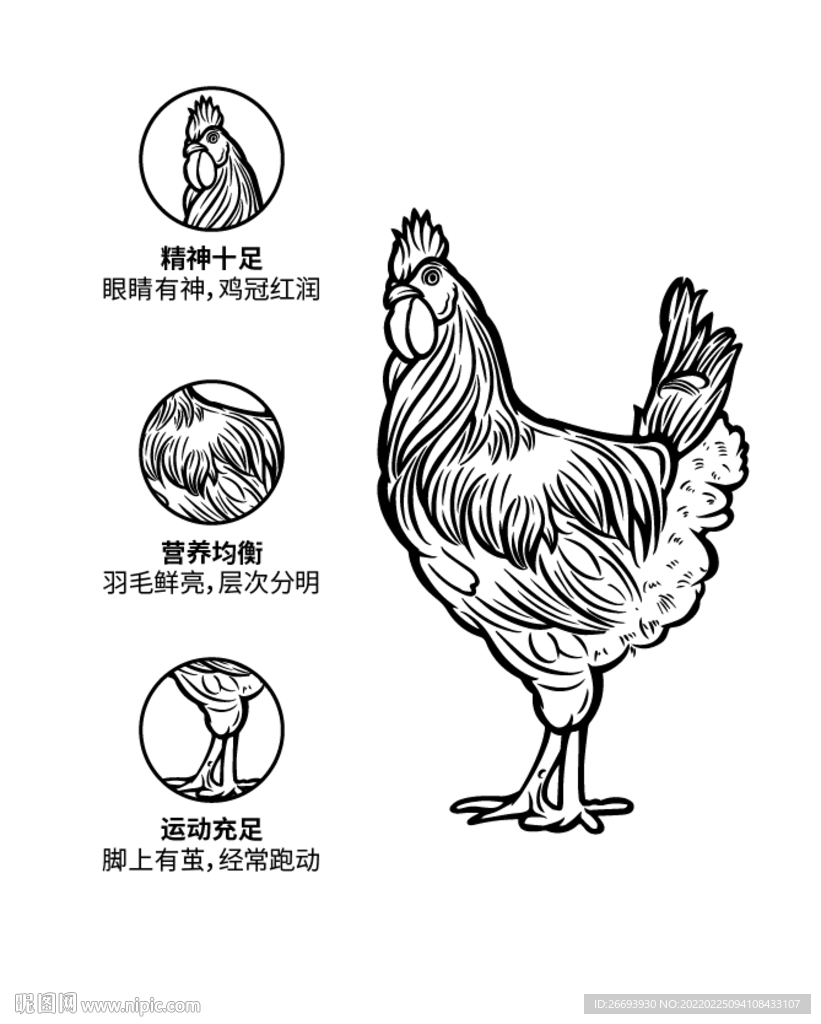 精神十足
眼睛有神，鸡冠红润

营养均衡
羽毛鲜亮，层次分明

运动充足
脚上有茧，经常跑动

昵图网 www.nipic.com

ID:26693930 NO:20220225094108433107