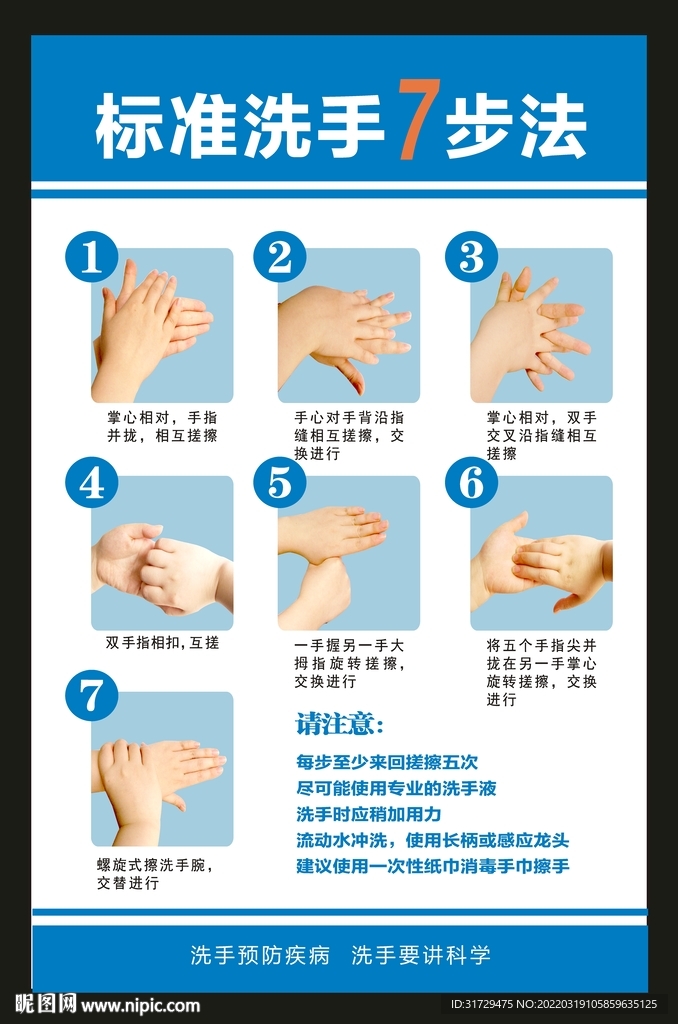 标准洗手7步法

1
掌心相对，手指并拢，相互搓擦

2
手心对手背沿指缝相互搓擦，交换进行

3
掌心相对，双手交叉沿指缝相互搓擦

4
双手指相扣，互搓

5
一手握另一手大拇指旋转搓擦，交换进行

6
将五个手指尖并拢在另一手掌心旋转搓擦，交换进行

7
螺旋式擦洗手腕，交替进行

请注意:
每步至少来回搓擦五次
尽可能使用专业的洗手液
洗手时应稍加用力
流动水冲洗，使用长柄或感应龙头
建议使用一次性纸巾消毒手巾擦手

洗手预防疾病　洗手要讲科学

昵图网 www.nipic.com
ID:31729475 NO:20220319105859635125