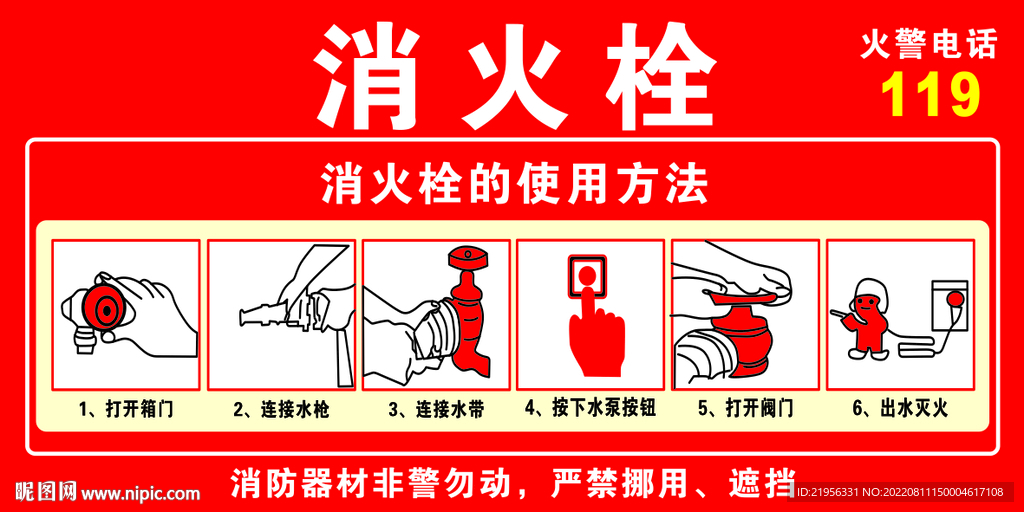 消火栓

火警电话
119

消火栓的使用方法

1、打开箱门
2、连接水枪
3、连接水带
4、按下水泵按钮
5、打开阀门
6、出水灭火

消防器材非警勿动，严禁挪用、遮挡

昵图网 www.nipic.com
ID:21956331 NO:20220811150004617108