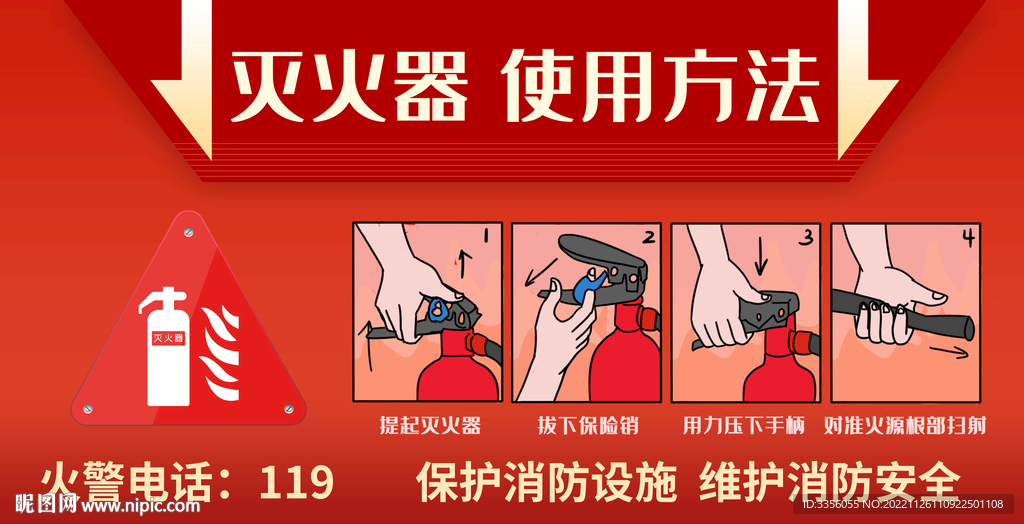 灭火器 使用方法

灭火器

1
提起灭火器

2
拔下保险销

3
用力压下手柄

4
对准火源根部扫射

火警电话：119

保护消防设施 维护消防安全

昵图网 www.nipic.com

ID:3356055 NO:20221126110922501108