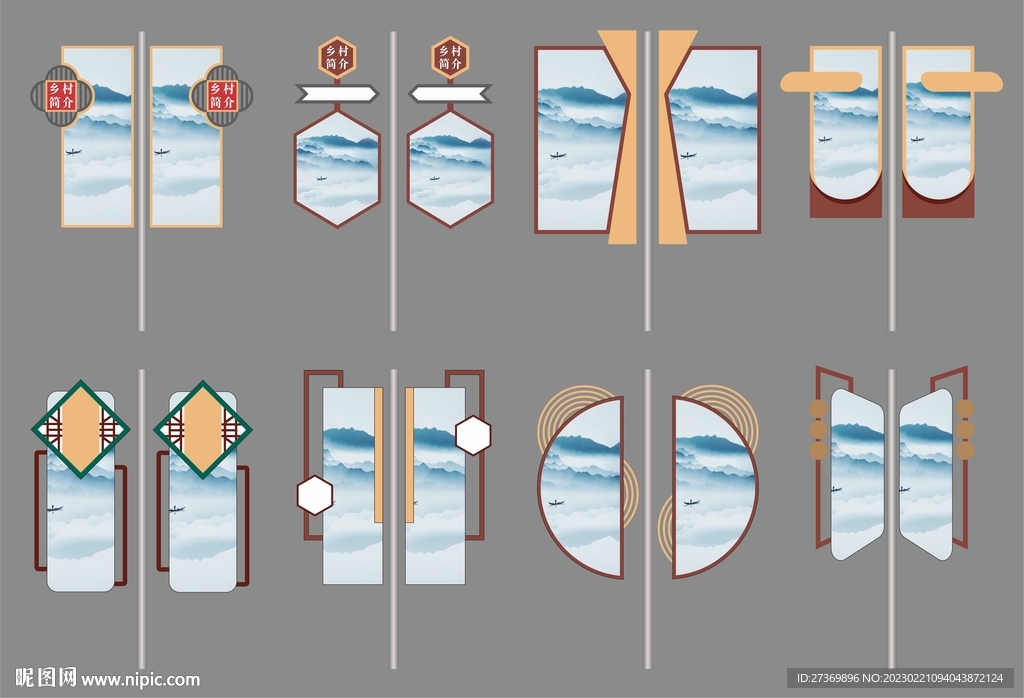 乡村简介

乡村简介

乡村简介

乡村简介

昵图网 www.nipic.com

ID:27369896 NO:20230221094043872124