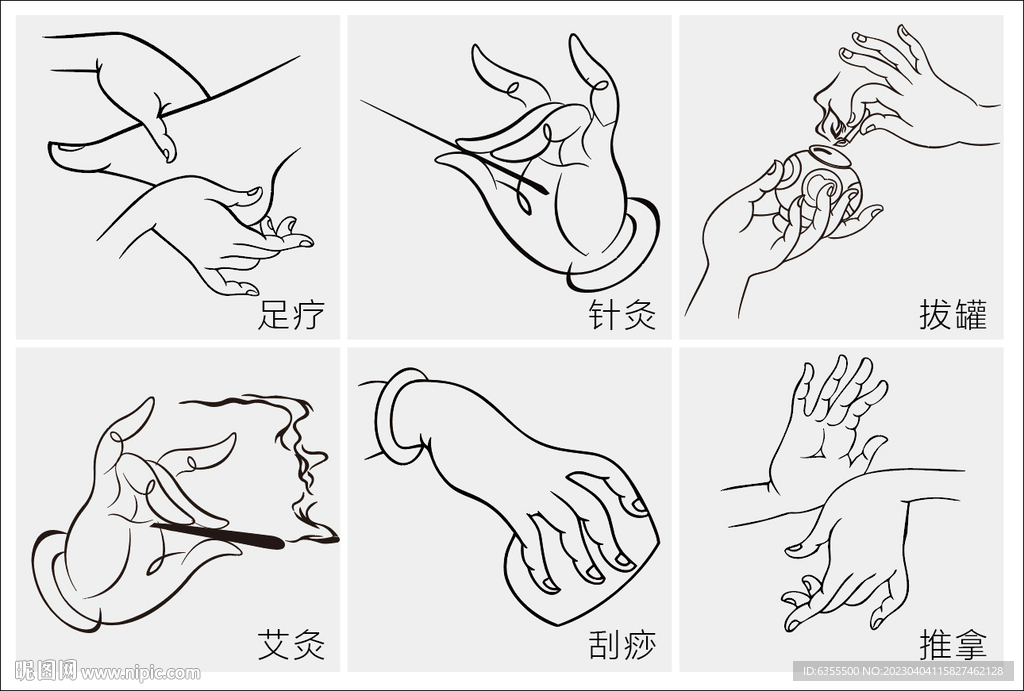 足疗

针灸

拔罐

艾灸

刮痧

推拿

昵图网 www.nipic.com

ID:6355500 NO:20230404115827462128