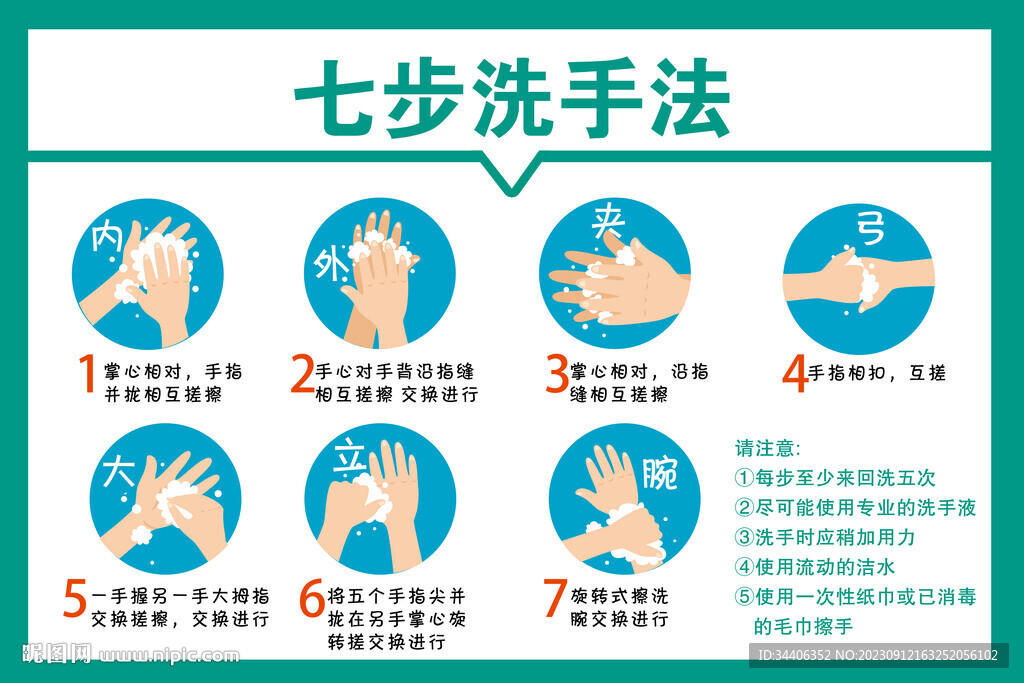 七步洗手法

内

1 掌心相对，手指并拢相互搓擦

外

2 手心对手背沿指缝相互搓擦 交换进行

夹

3 掌心相对，沿指缝相互搓擦

弓

4 手指相扣，互搓

大

5 一手握另一手大拇指交换搓擦，交换进行

立

6 将五个手指尖并拢在另手掌心旋转搓交换进行

腕

7 旋转式擦洗腕交换进行

请注意:
①每步至少来回洗五次
②尽可能使用专业的洗手液
③洗手时应稍加用力
④使用流动的洁水
⑤使用一次性纸巾或已消毒的毛巾擦手

昵图网 www.nipic.com

ID:34406352 NO:20230912163252056102