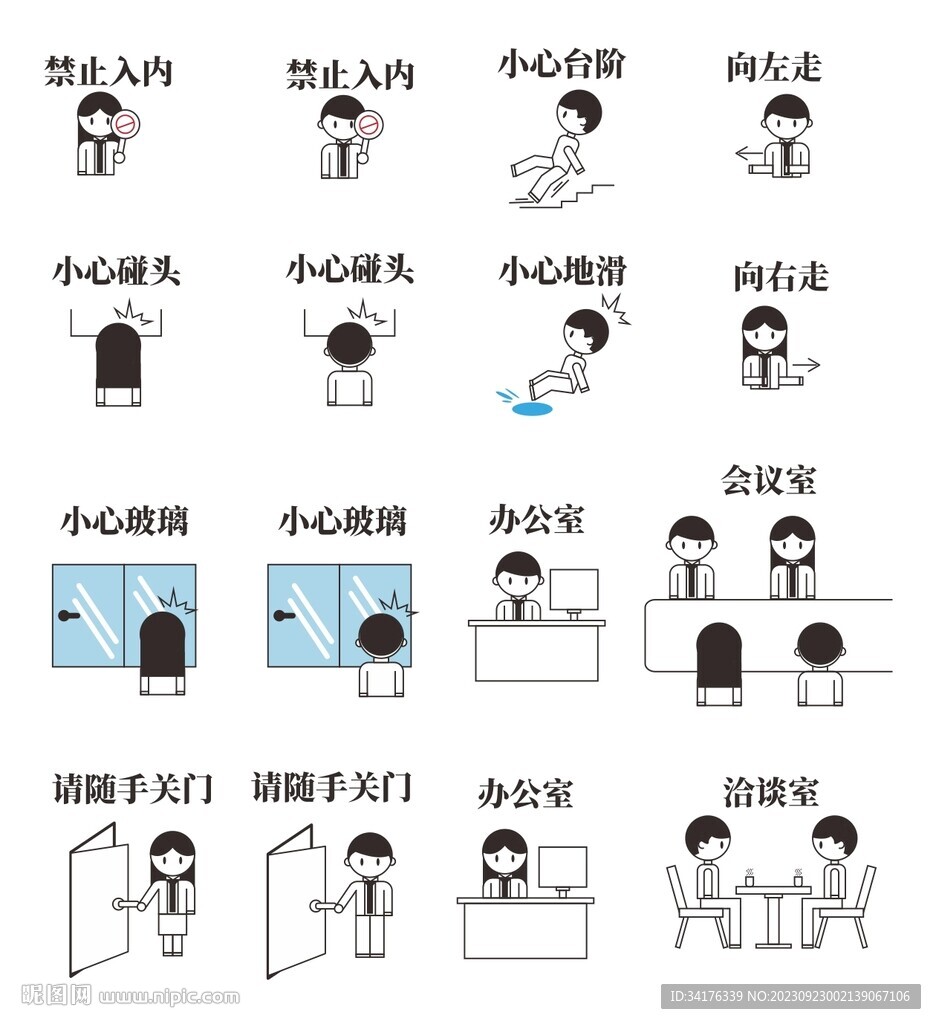 禁止入内

禁止入内

小心台阶

向左走

小心碰头

小心碰头

小心地滑

向右走

小心玻璃

小心玻璃

办公室

会议室

请随手关门

请随手关门

办公室

洽谈室

昵图网 www.nipic.com

ID:34176339 NO:20230923002139067106