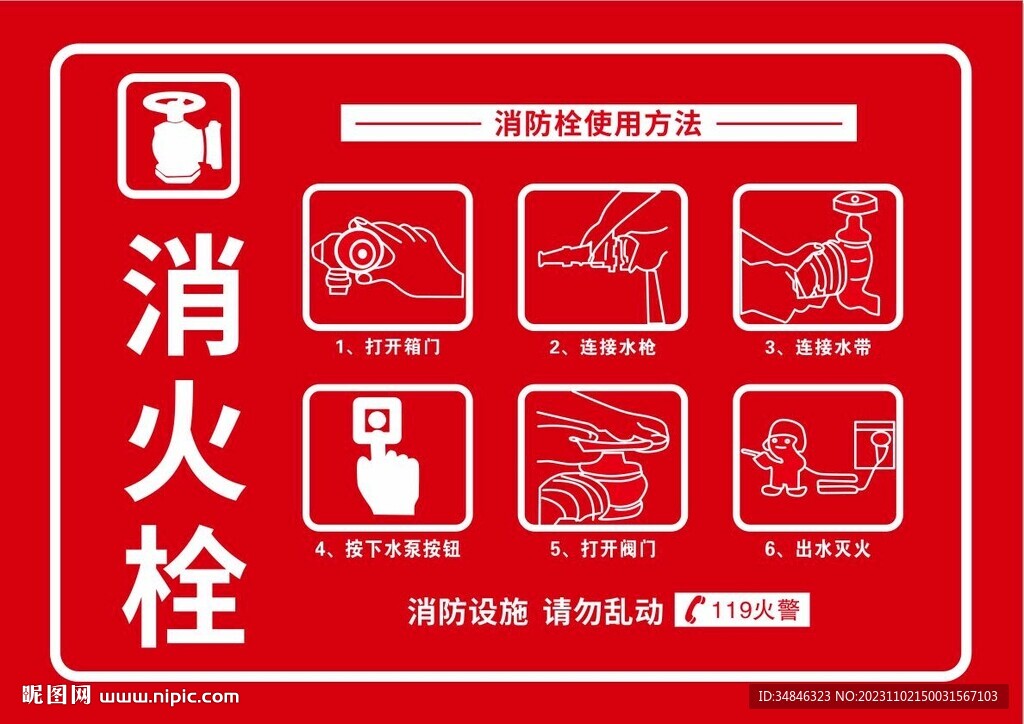 消火栓

消防栓使用方法

1、打开箱门

2、连接水枪

3、连接水带

4、按下水泵按钮

5、打开阀门

6、出水灭火

消防设施 请勿乱动 119火警

昵图网 www.nipic.com

ID:34846323 NO:20231102150031567103