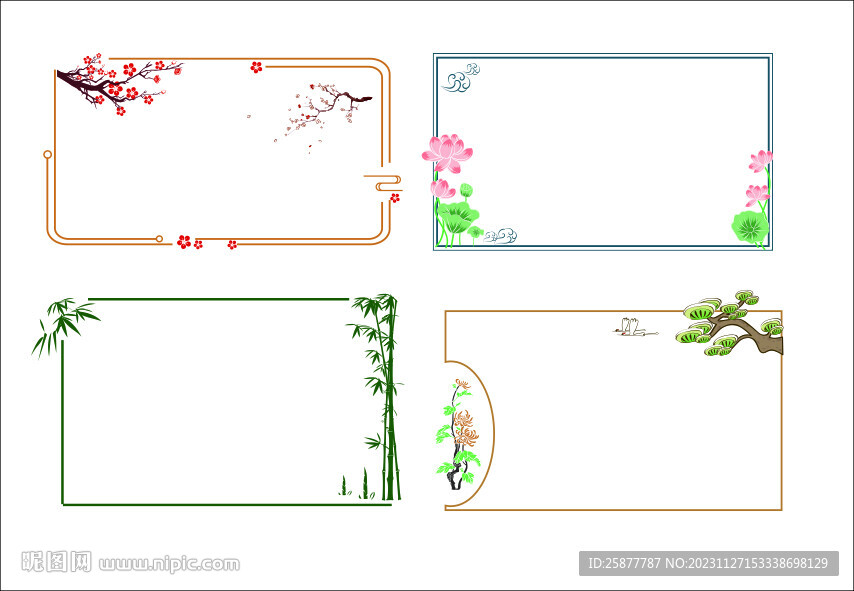 昵图网 www.nipic.com

ID:25877787 NO:20231127153338698129