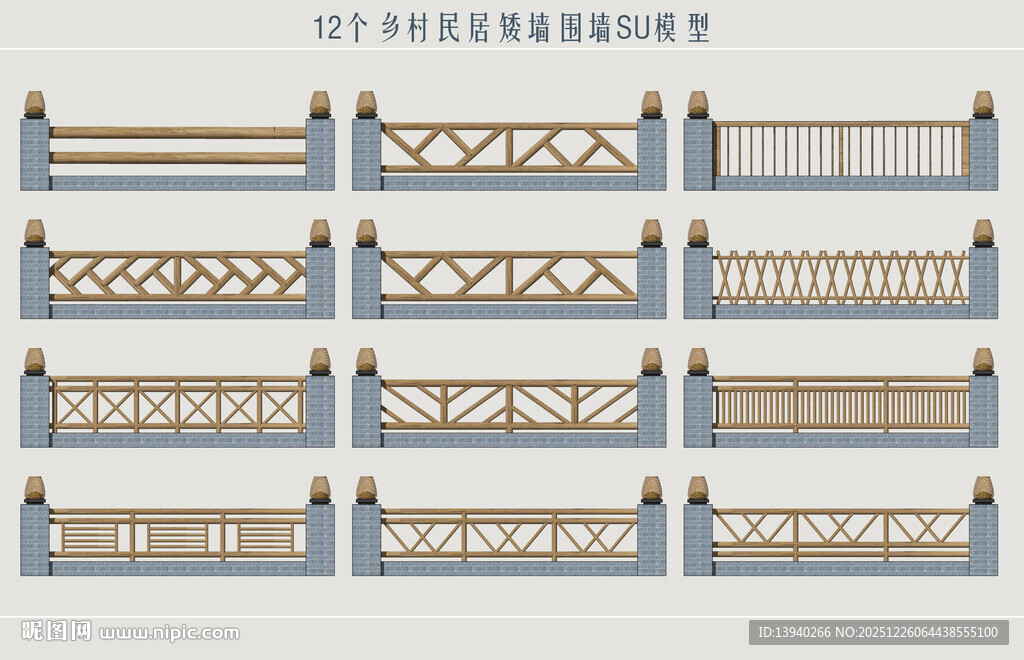 12个 乡村民居矮墙围墙SU模型

昵图网 www.nipic.com

ID:13940266 NO:20251226064438555100