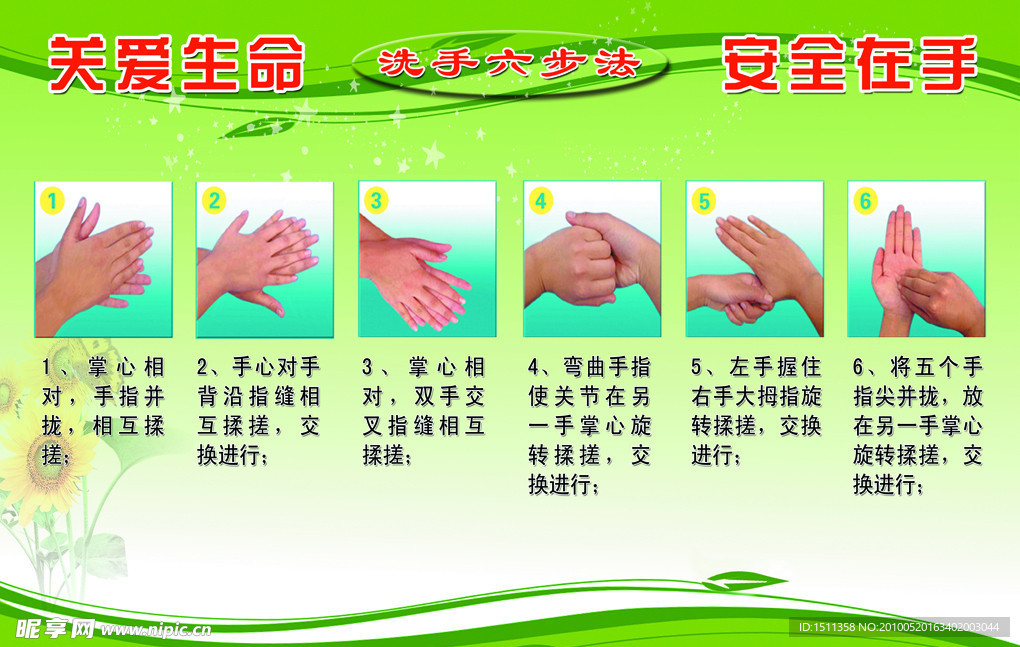 关爱生命

洗手六步法

安全在手

1

2

3

4

5

6

1、掌心相对，手指并拢，相互揉搓；

2、手心对手背沿指缝相互揉搓，交换进行；

3、掌心相对，双手交叉指缝相互揉搓；

4、弯曲手指使关节在另一手掌心旋转揉搓，交换进行；

5、左手握住右手大拇指旋转揉搓，交换进行；

6、将五个手指尖并拢，放在另一手掌心旋转揉搓，交换进行；

昵享网 www.nipic.cn

ID:1511358 NO:20100520163402003044