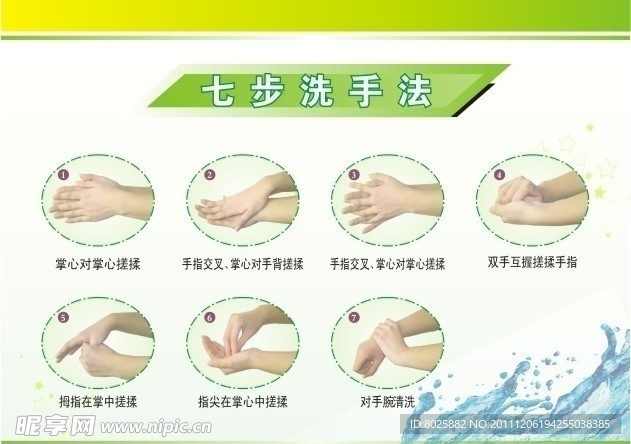 七步洗手法

1
掌心对掌心搓揉

2
手指交叉、掌心对手背搓揉

3
手指交叉、掌心对掌心搓揉

4
双手互握搓揉手指

5
拇指在掌中搓揉

6
指尖在掌心中搓揉

7
对手腕清洗

昵享网 www.nipic.cn

ID:8025882 NO:20111206194255038385