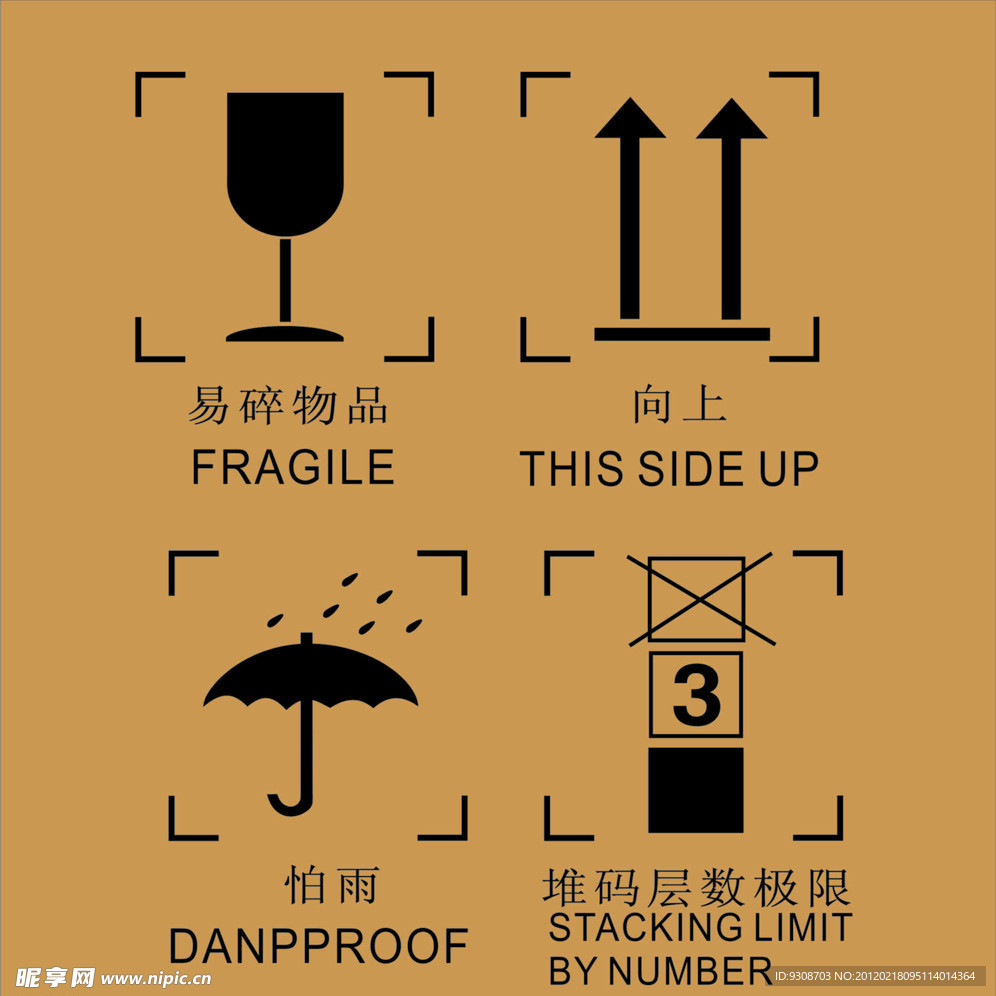 易碎物品
FRAGILE

向上
THIS SIDE UP

怕雨
DANPPROOF

3

堆码层数极限
STACKING LIMIT
BY NUMBER

昵享网 www.nipic.cn

ID:9308703 NO:20120218095114014364