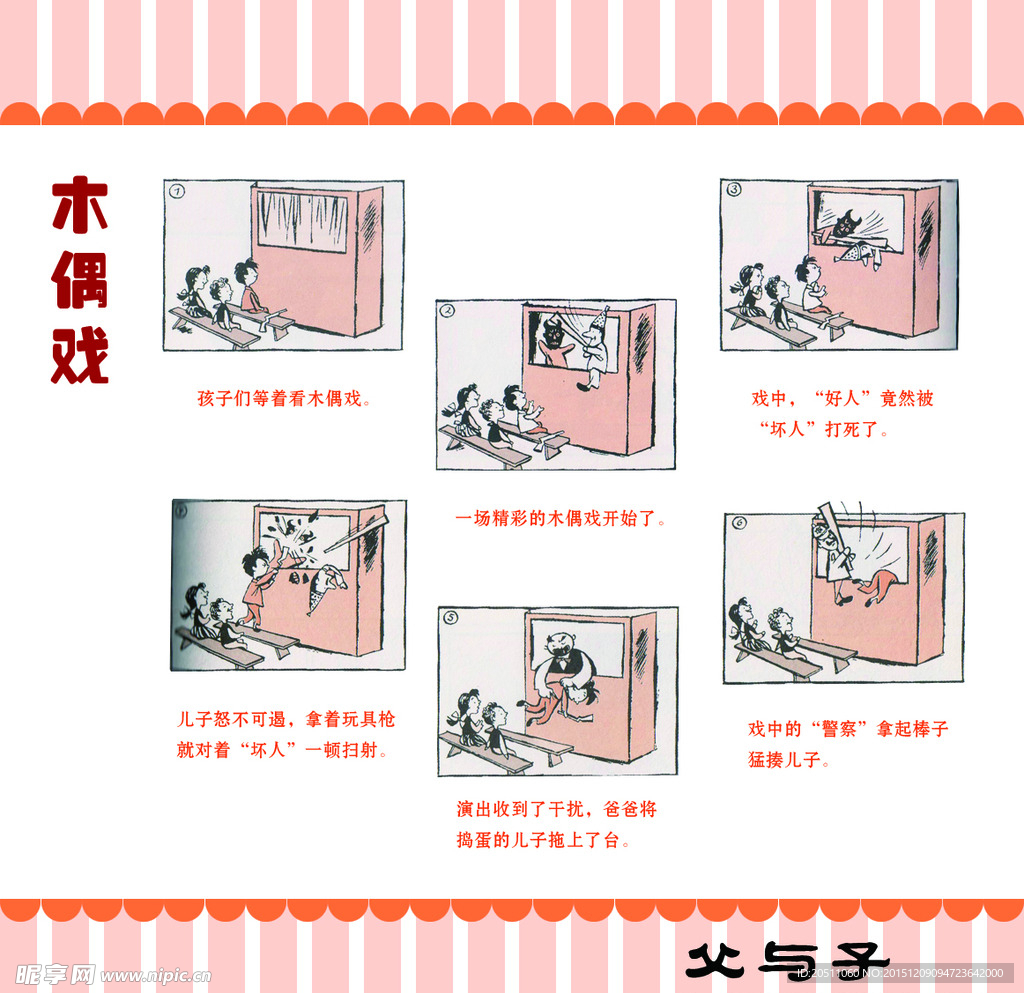 木偶戏

①

孩子们等着看木偶戏。

②

一场精彩的木偶戏开始了。

③

戏中，“好人”竟然被“坏人”打死了。

④

儿子怒不可遏，拿着玩具枪就对着“坏人”一顿扫射。

⑤

演出收到了干扰，爸爸将捣蛋的儿子拖上了台。

⑥

戏中的“警察”拿起棒子猛揍儿子。

父与子

昵享网 www.nipic.cn

ID:20511060 NO:20151209094723642000