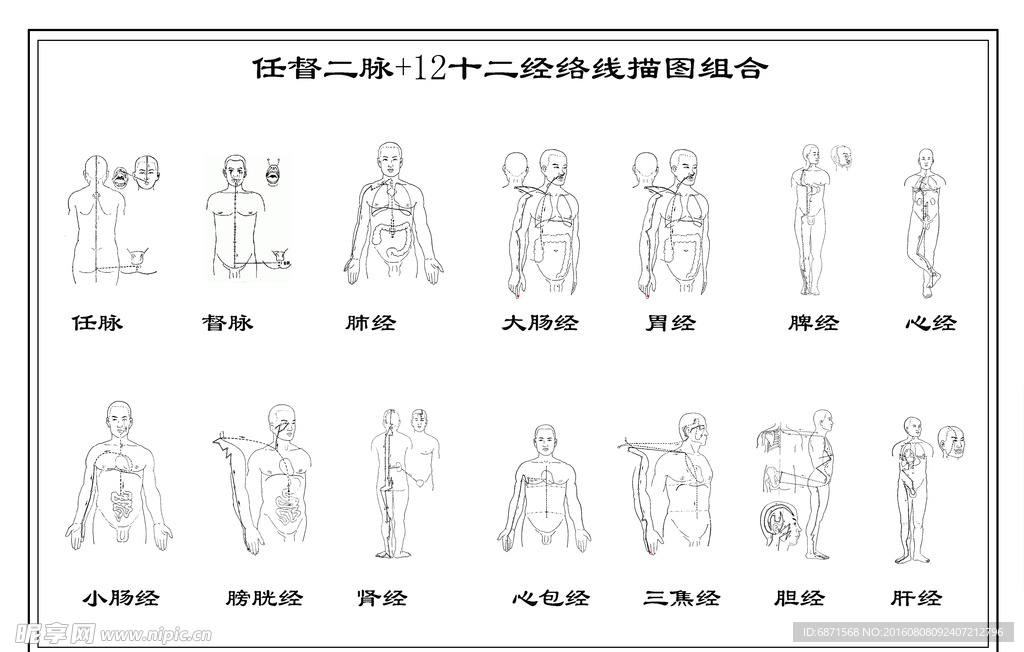 任督二脉+12十二经络线描图组合

任脉 督脉 肺经 大肠经 胃经 脾经 心经

小肠经 膀胱经 肾经 心包经 三焦经 胆经 肝经

昵享网 www.nipic.cn

ID:6871568 NO:20160808092407212796