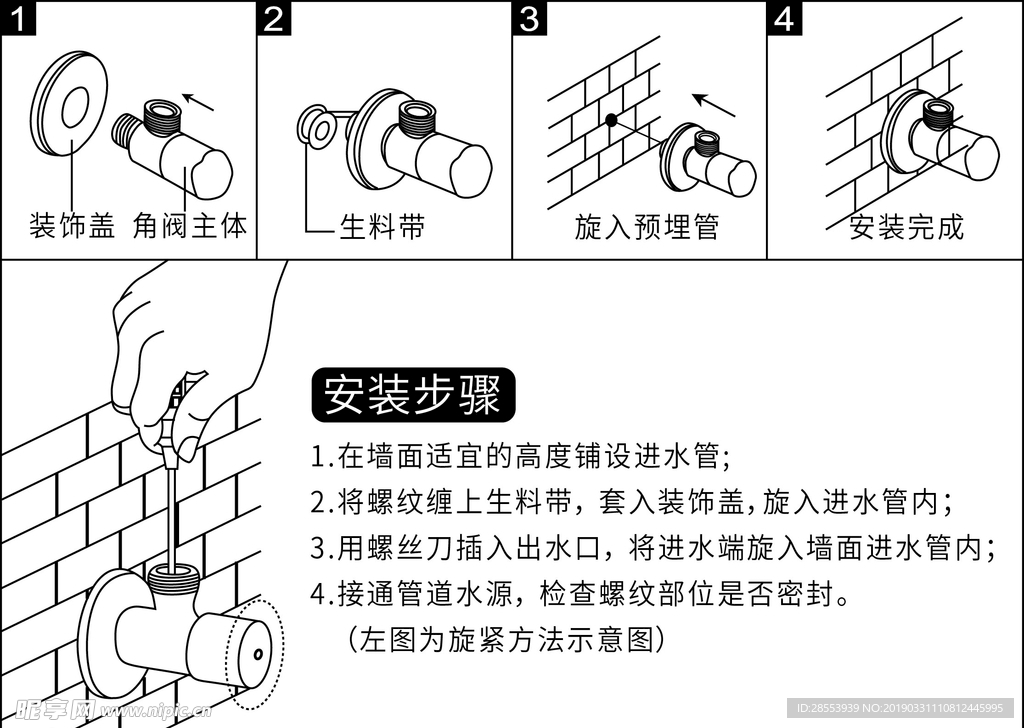 1
装饰盖 角阀主体

2
生料带

3
旋入预埋管

4
安装完成

安装步骤

1.在墙面适宜的高度铺设进水管;

2.将螺纹缠上生料带，套入装饰盖,旋入进水管内；

3.用螺丝刀插入出水口，将进水端旋入墙面进水管内；

4.接通管道水源，检查螺纹部位是否密封。

（左图为旋紧方法示意图）

昵享网 www.nipic.cn

ID:28553939 NO:20190331110812445995