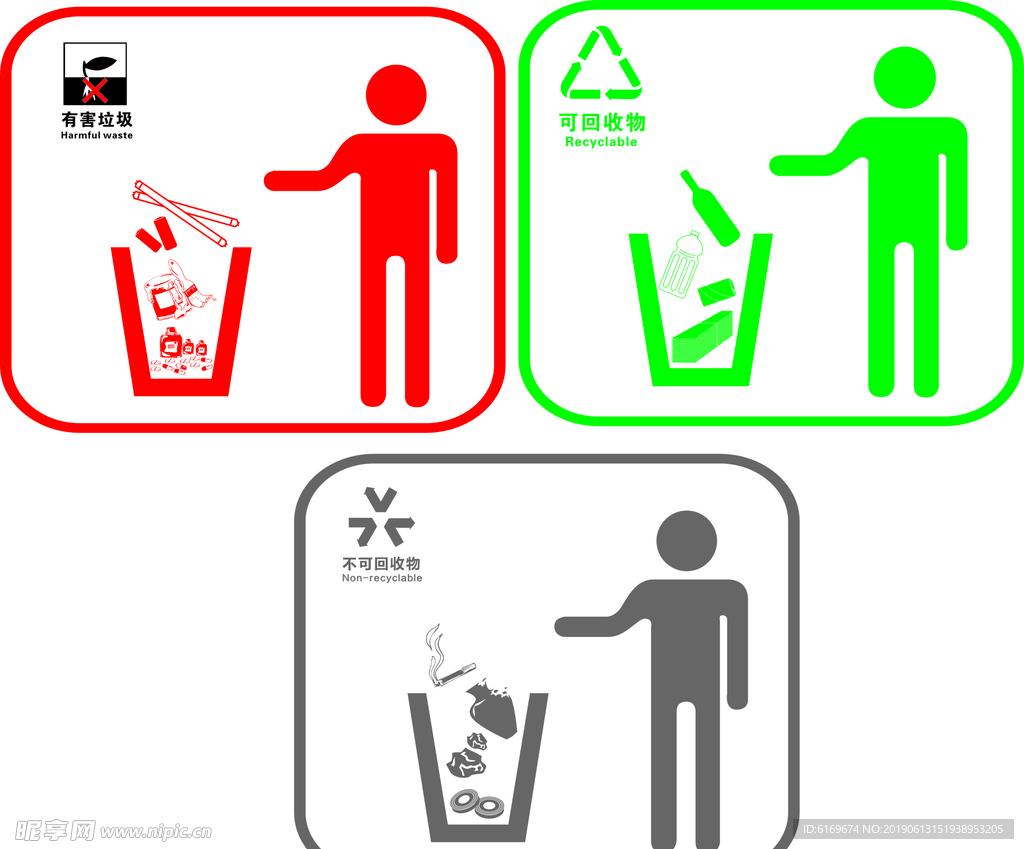 有害垃圾
Harmful waste

可回收物
Recyclable

不可回收物
Non-recyclable

昵享网 www.nipic.cn

ID:6169674 NO:20190613151938953205