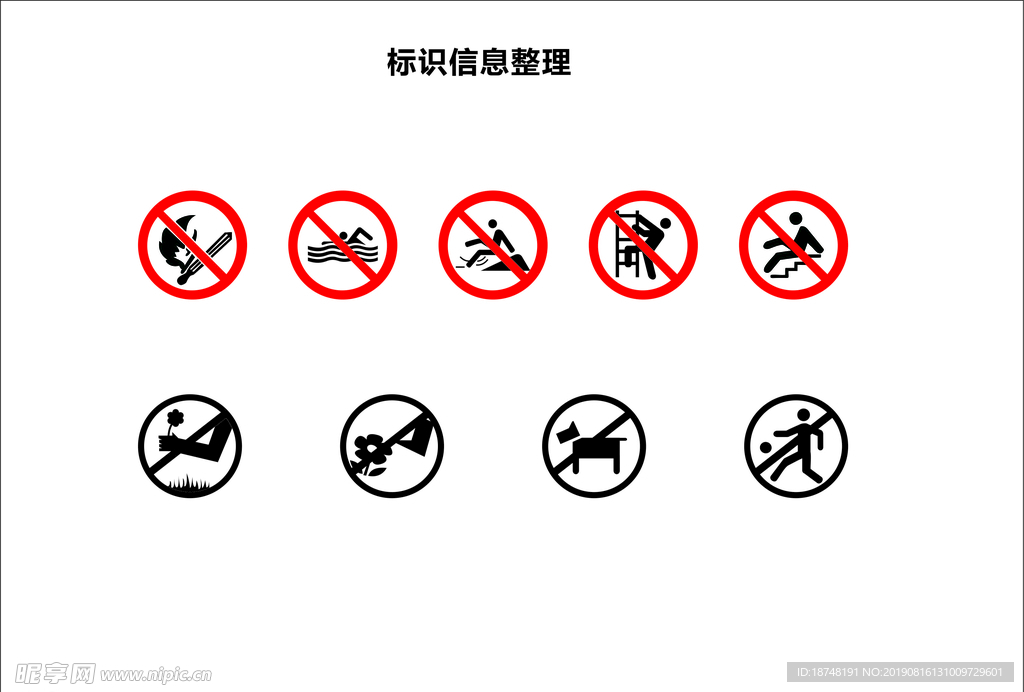 标识信息整理

昵享网 www.nipic.cn

ID:18748191 NO:20190816131009729601