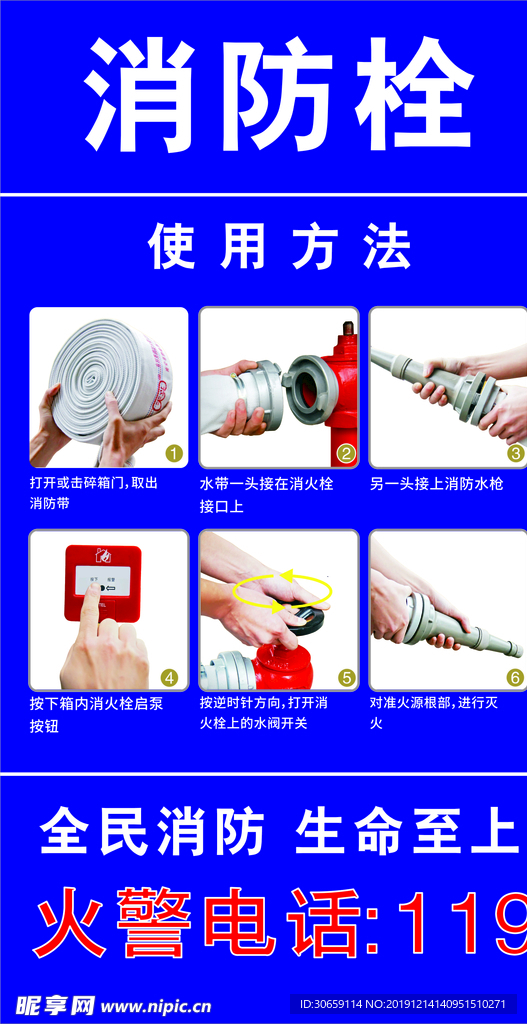 消防栓

使用方法

1
打开或击碎箱门，取出消防带

2
水带一头接在消火栓接口上

3
另一头接上消防水枪

4
按下箱内消火栓启泵按钮

5
按逆时针方向，打开消火栓上的水阀开关

6
对准火源根部，进行灭火

全民消防 生命至上

火警电话:119

昵享网 www.nipic.cn

ID:30659114 NO:20191214140951510271