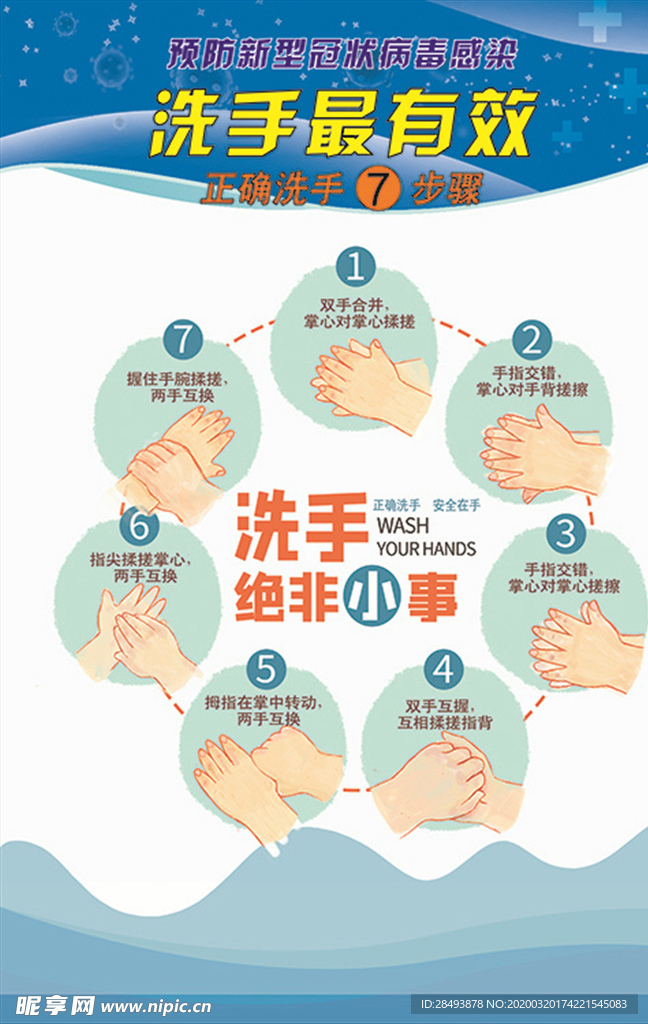 预防新型冠状病毒感染

洗手最有效

正确洗手 7 步骤

1
双手合并，掌心对掌心揉搓

2
手指交错，掌心对手背搓擦

3
手指交错，掌心对掌心搓擦

4
双手互握，互相揉搓指背

5
拇指在掌中转动，两手互换

6
指尖揉搓掌心，两手互换

7
握住手腕揉搓，两手互换

洗手 绝非小事

正确洗手 安全在手

WASH YOUR HANDS

昵享网 www.nipic.cn

ID:28493878 NO:20200320174221545083