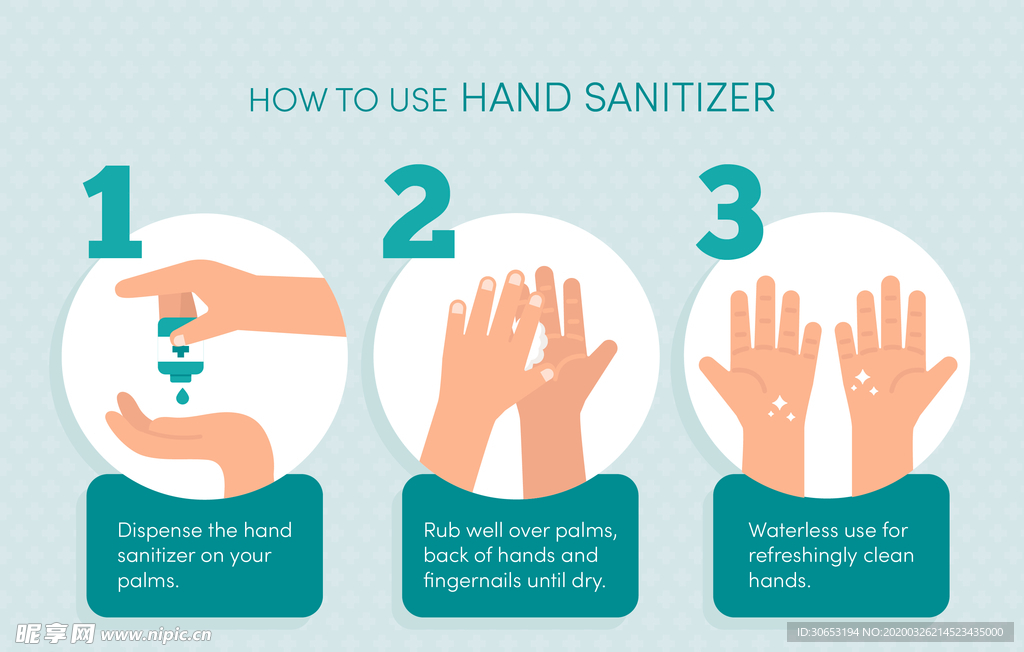 HOW TO USE HAND SANITIZER

1

Dispense the hand sanitizer on your palms.

2

Rub well over palms, back of hands and fingernails until dry.

3

Waterless use for refreshingly clean hands.

昵享网 www.nipic.cn

ID:30653194 NO:20200326214523435000