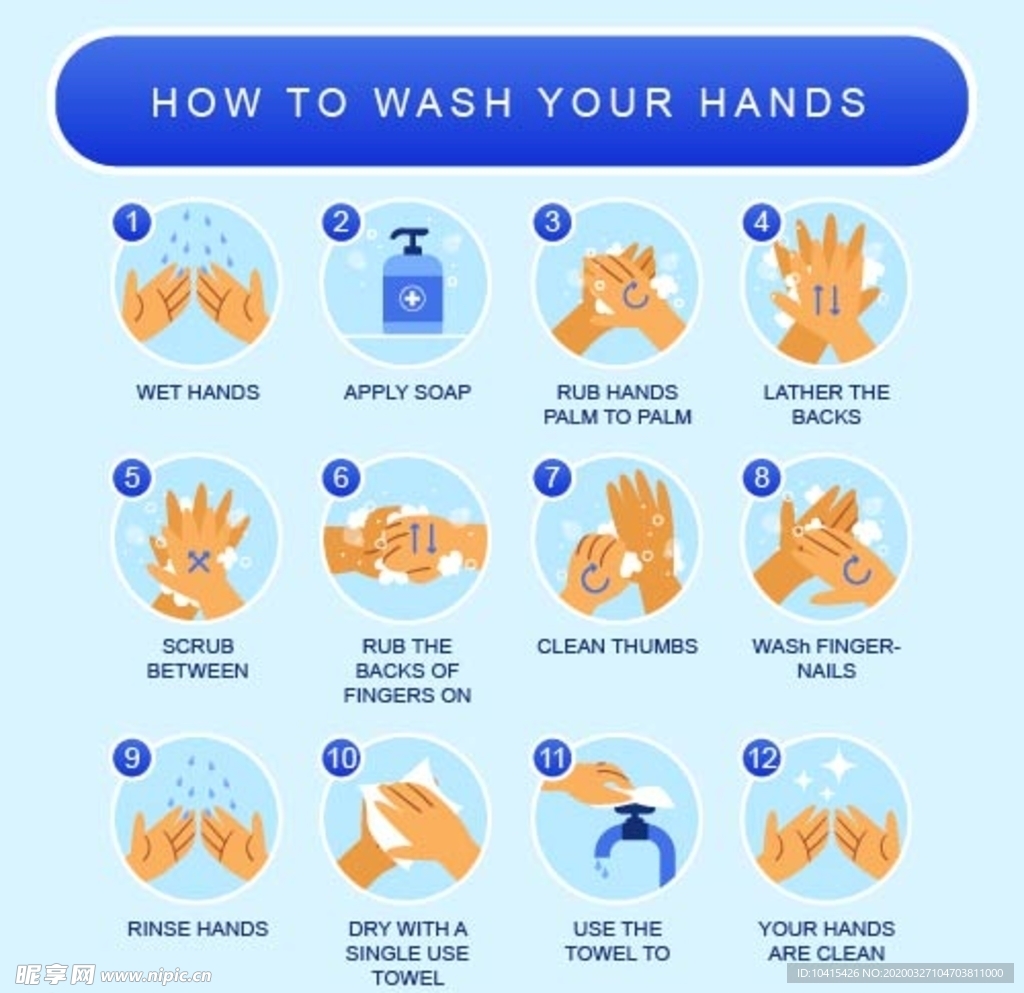 HOW TO WASH YOUR HANDS

1
WET HANDS

2
APPLY SOAP

3
RUB HANDS PALM TO PALM

4
LATHER THE BACKS

5
SCRUB BETWEEN

6
RUB THE BACKS OF FINGERS ON

7
CLEAN THUMBS

8
WASh FINGER-NAILS

9
RINSE HANDS

10
DRY WITH A SINGLE USE TOWEL

11
USE THE TOWEL TO

12
YOUR HANDS ARE CLEAN

昵享网 www.nipic.cn
ID:10415426 NO:20200327104703811000