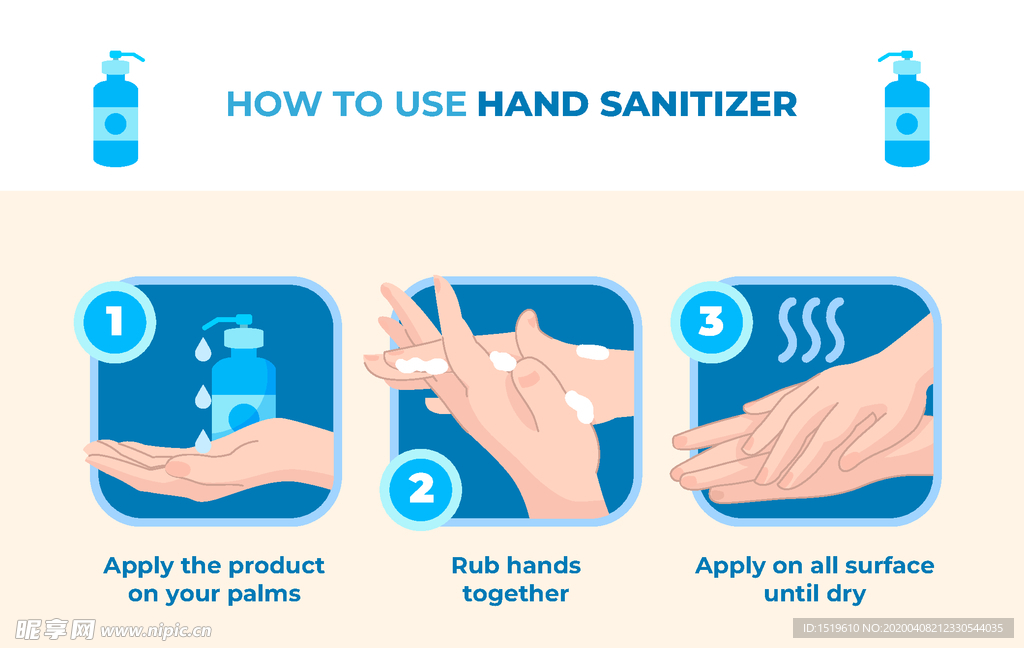 HOW TO USE HAND SANITIZER

1

Apply the product on your palms

2

Rub hands together

3

Apply on all surface until dry

昵享网 www.nipic.cn

ID:1519610 NO:20200408212330544035