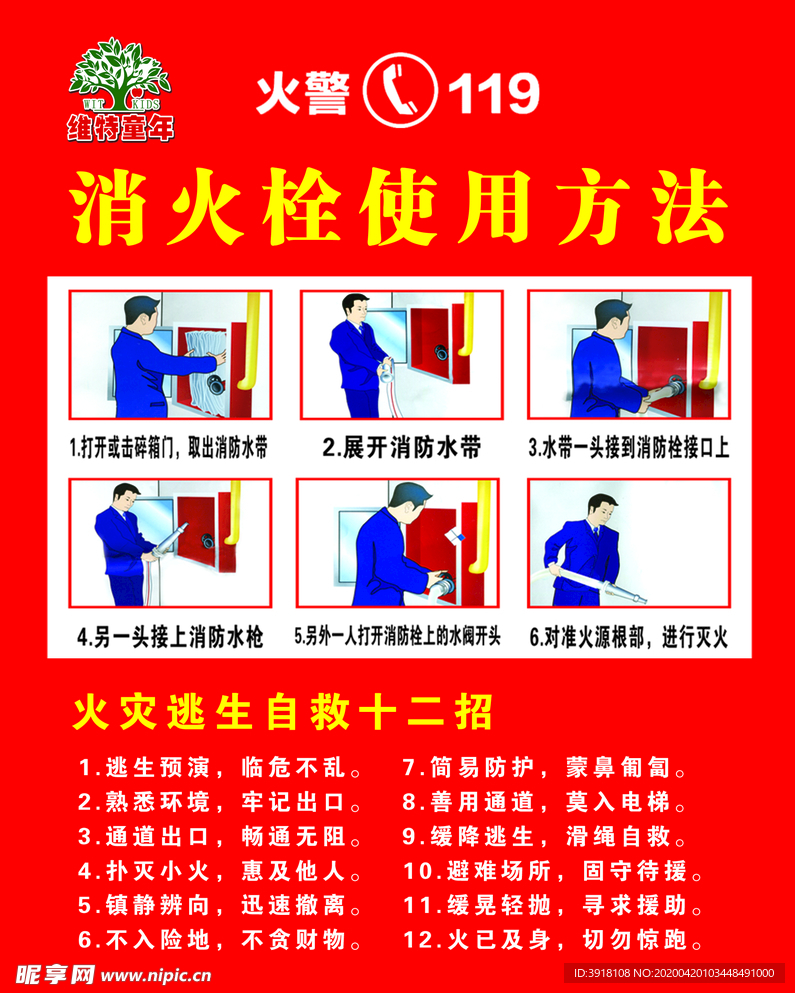 WIT KIDS
维特童年

火警 119

消火栓使用方法

1.打开或击碎箱门，取出消防水带

2.展开消防水带

3.水带一头接到消防栓接口上

4.另一头接上消防水枪

5.另外一人打开消防栓上的水阀开头

6.对准火源根部，进行灭火

火灾逃生自救十二招

1.逃生预演，临危不乱。
2.熟悉环境，牢记出口。
3.通道出口，畅通无阻。
4.扑灭小火，惠及他人。
5.镇静辨向，迅速撤离。
6.不入险地，不贪财物。

7.简易防护，蒙鼻匍匐。
8.善用通道，莫入电梯。
9.缓降逃生，滑绳自救。
10.避难场所，固守待援。
11.缓晃轻抛，寻求援助。
12.火已及身，切勿惊跑。

昵享网 www.nipic.cn
ID:3918108 NO:20200420103448491000