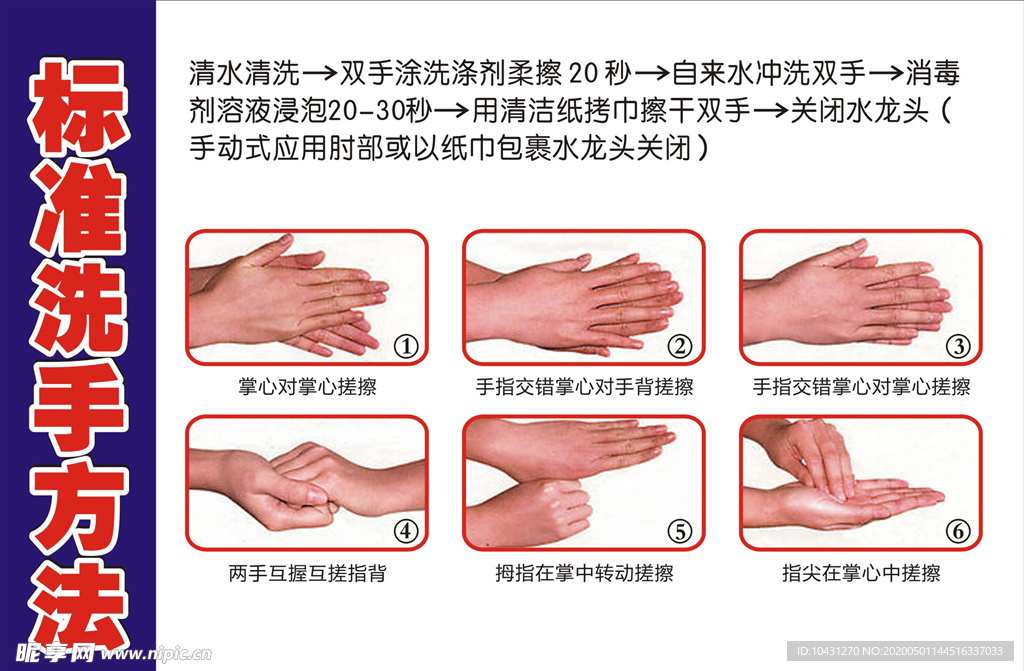 标准洗手方法

清水清洗→双手涂洗涤剂柔擦 20 秒→自来水冲洗双手→消毒剂溶液浸泡20-30秒→用清洁纸拷巾擦干双手→关闭水龙头（手动式应用肘部或以纸巾包裹水龙头关闭）

①
掌心对掌心搓擦

②
手指交错掌心对手背搓擦

③
手指交错掌心对掌心搓擦

④
两手互握互搓指背

⑤
拇指在掌中转动搓擦

⑥
指尖在掌心中搓擦

昵享网 www.nipic.cn
ID:10431270 NO:20200501144516337033