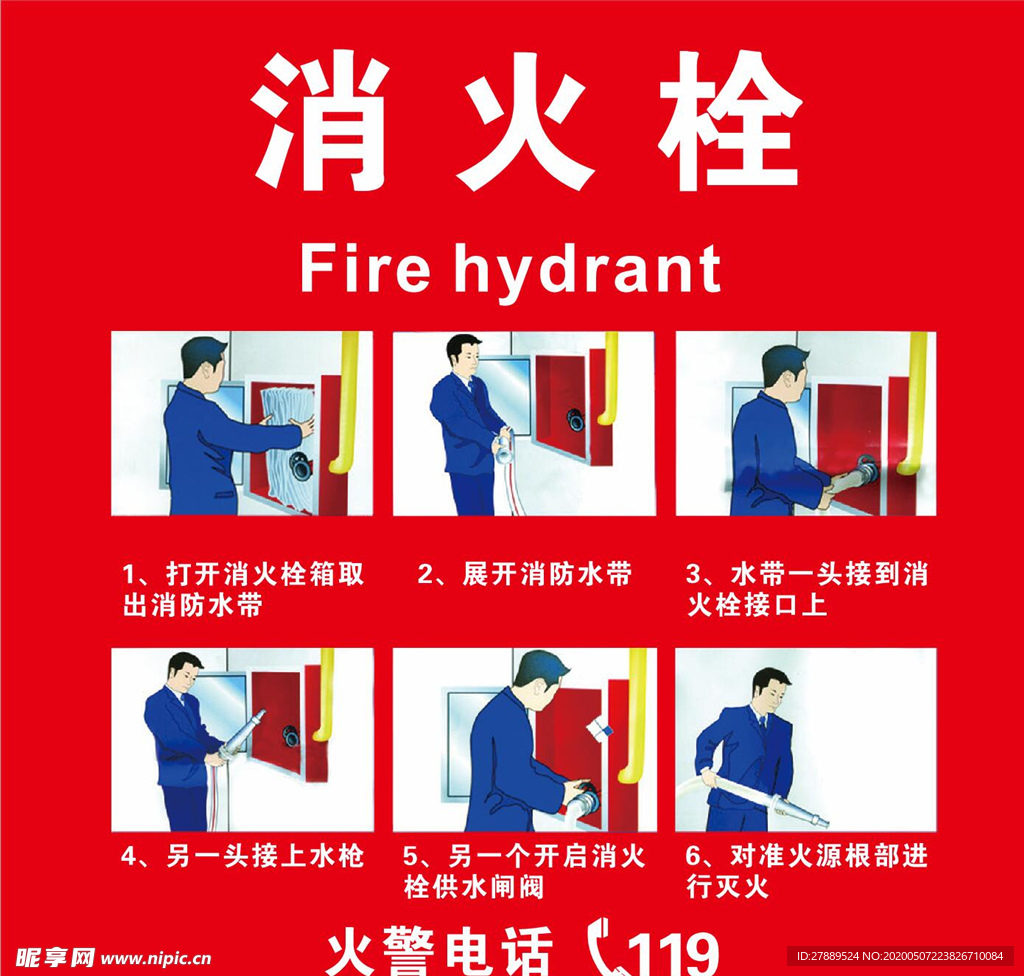 消火栓

Fire hydrant

1、打开消火栓箱取出消防水带

2、展开消防水带

3、水带一头接到消火栓接口上

4、另一头接上水枪

5、另一个开启消火栓供水闸阀

6、对准火源根部进行灭火

火警电话 119

昵享网 www.nipic.cn

ID:27889524 NO:20200507223826710084