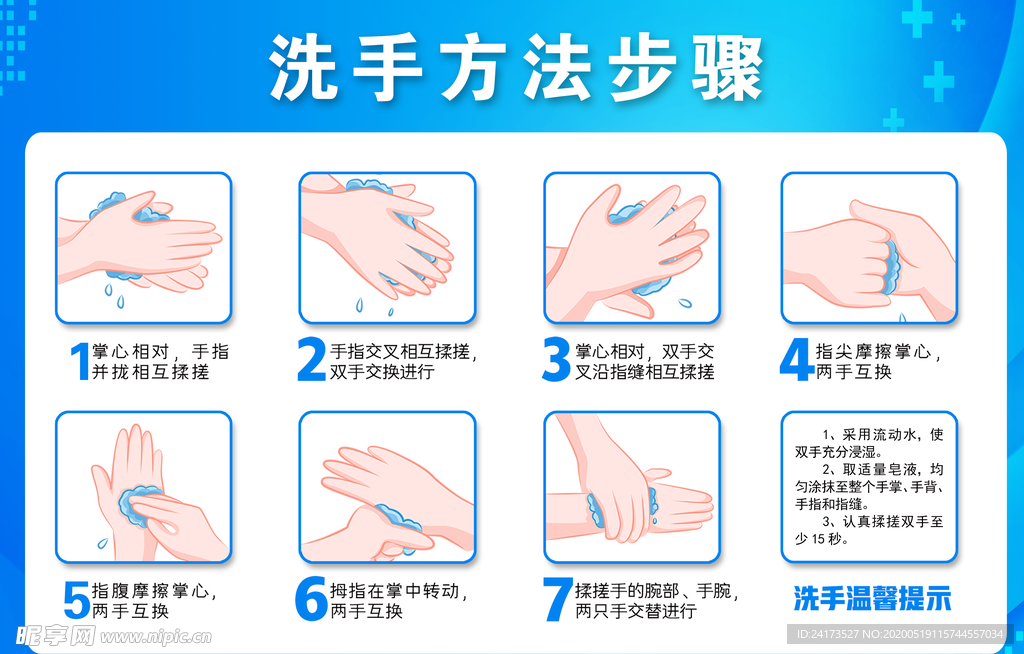 洗手方法步骤

1 掌心相对，手指并拢相互揉搓

2 手指交叉相互揉搓，双手交换进行

3 掌心相对，双手交叉沿指缝相互揉搓

4 指尖摩擦掌心，两手互换

5 指腹摩擦掌心，两手互换

6 拇指在掌中转动，两手互换

7 揉搓手的腕部、手腕，两只手交替进行

1、采用流动水，使双手充分浸湿。
2、取适量皂液，均匀涂抹至整个手掌、手背、手指和指缝。
3、认真揉搓双手至少 15 秒。

洗手温馨提示

昵享网 www.nipic.cn

ID:24173527 NO:20200519115744557034