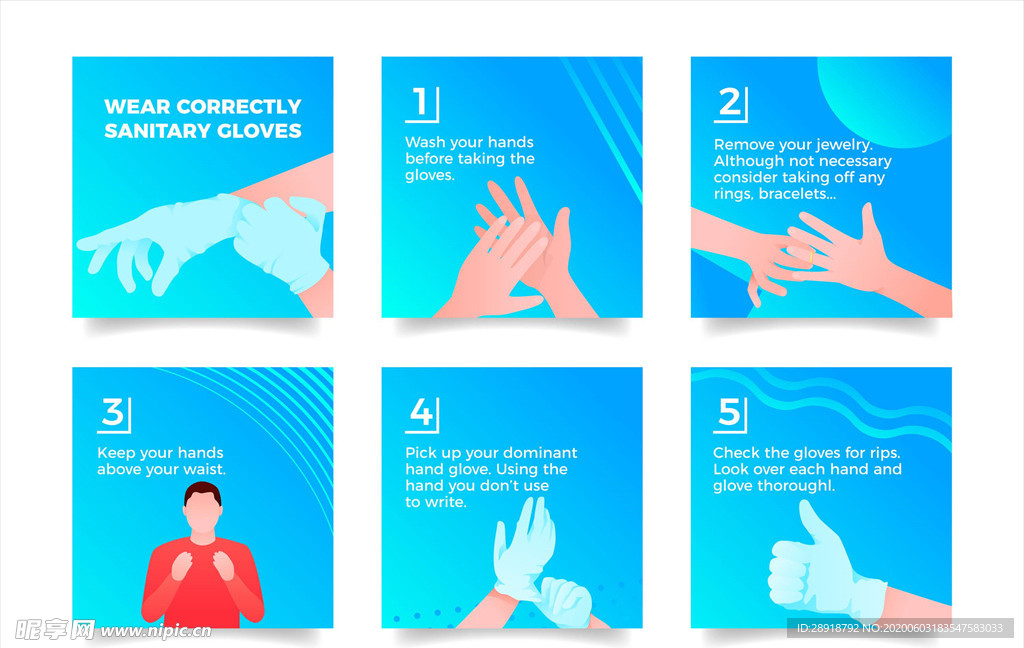 WEAR CORRECTLY SANITARY GLOVES

1
Wash your hands before taking the gloves.

2
Remove your jewelry. Although not necessary consider taking off any rings, bracelets...

3
Keep your hands above your waist.

4
Pick up your dominant hand glove. Using the hand you don't use to write.

5
Check the gloves for rips. Look over each hand and glove thoroughl.

昵享网 www.nipic.cn

ID:28918792 NO:20200603183547583033