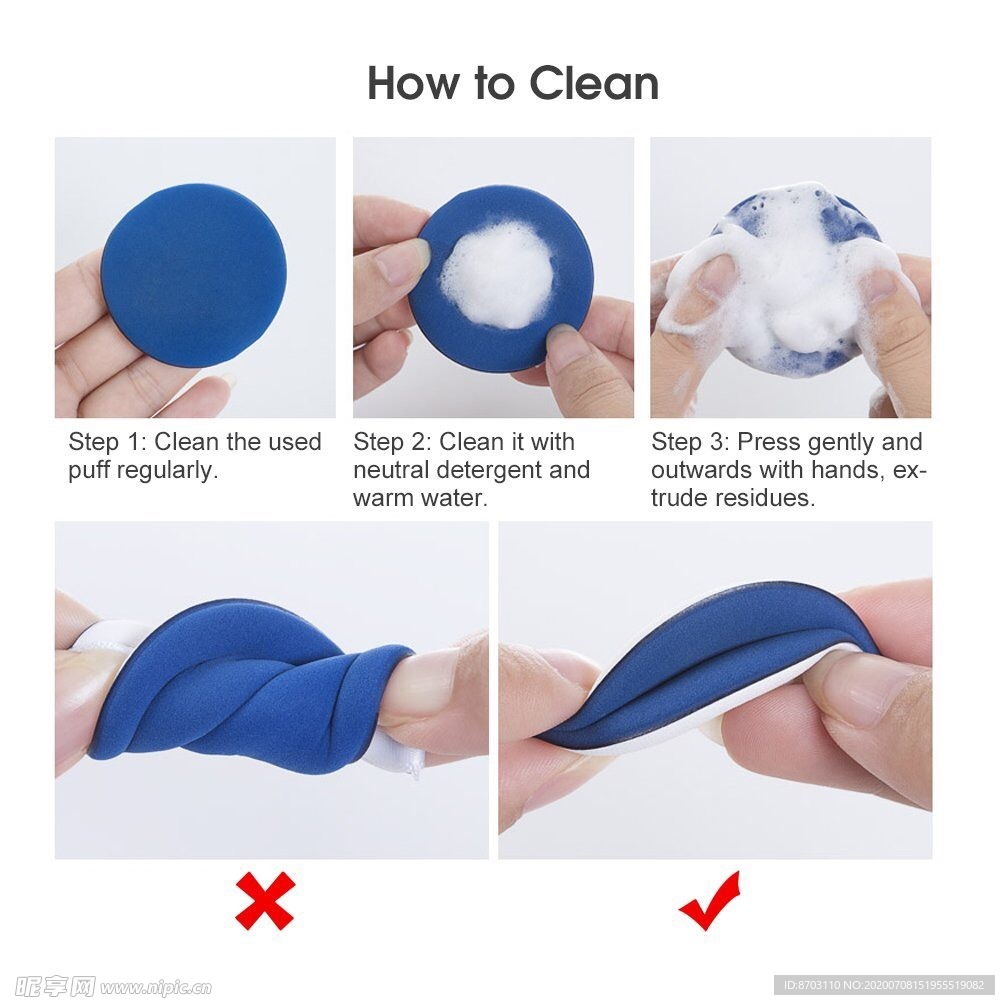 How to Clean

Step 1: Clean the used puff regularly.

Step 2: Clean it with neutral detergent and warm water.

Step 3: Press gently and outwards with hands, extrude residues.

昵享网 www.nipic.cn

ID:8703110 NO:20200708151955519082