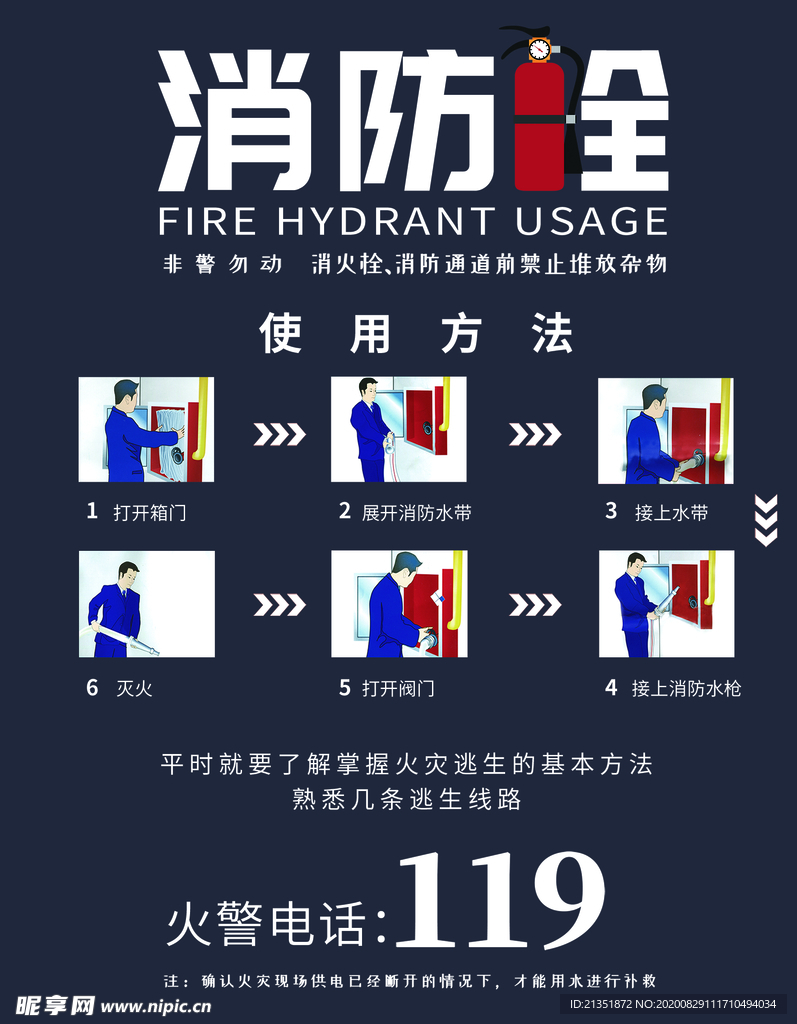 消防栓
FIRE HYDRANT USAGE
非警勿动　消火栓、消防通道前禁止堆放杂物

使用方法

1 打开箱门

2 展开消防水带

3 接上水带

6 灭火

5 打开阀门

4 接上消防水枪

平时就要了解掌握火灾逃生的基本方法
熟悉几条逃生线路

火警电话:119

注：确认火灾现场供电已经断开的情况下，才能用水进行补救

昵享网 www.nipic.cn
ID:21351872 NO:20200829111710494034