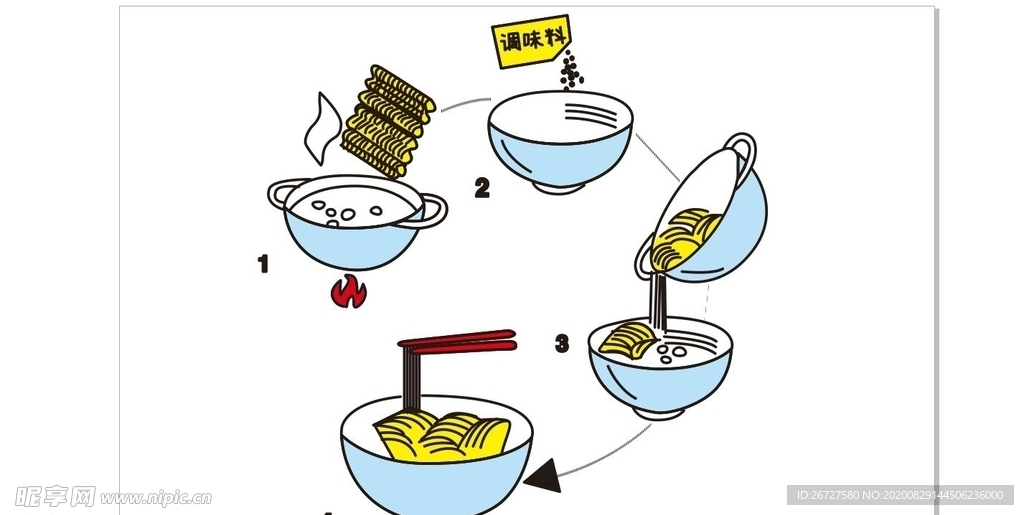 调味料

1

2

3

昵享网 www.nipic.cn

ID:26727580 NO:20200829144506236000